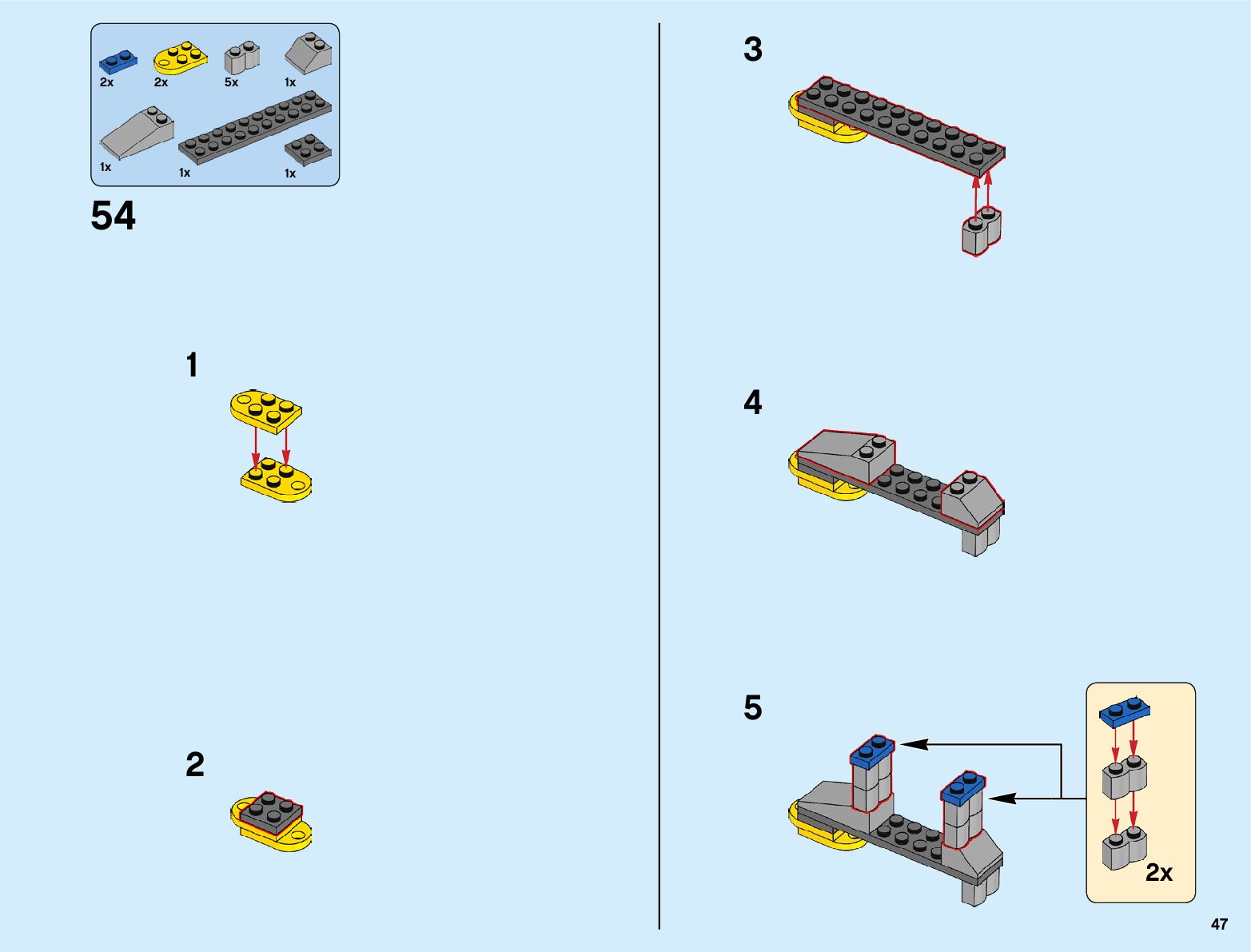 2x 2x 5x 1x
1x 1x 1x

54

1

2

3

4

5

2x

47