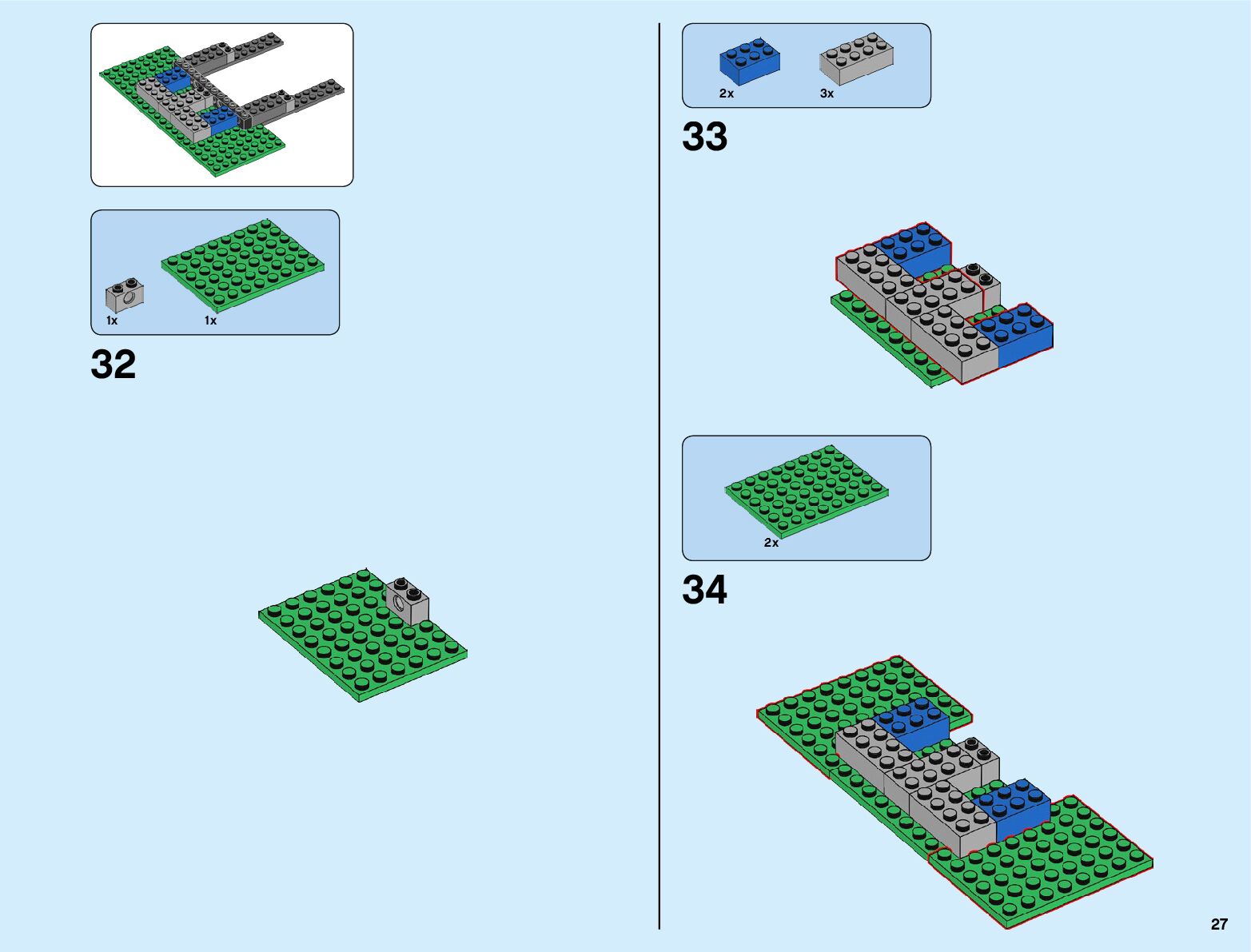 1x 1x

32

2x 3x

33

2x

34

27