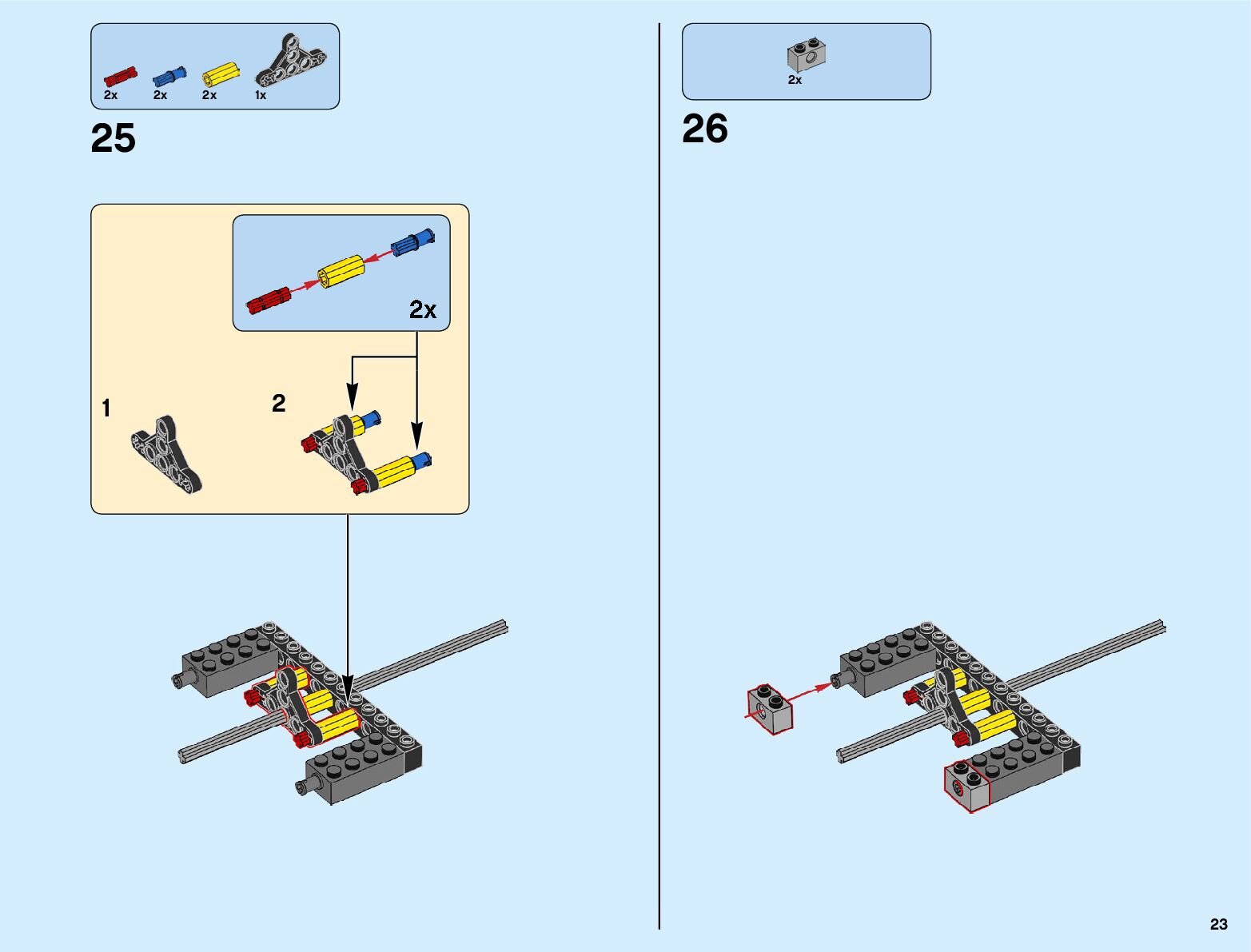 2x 2x 2x 1x

25

2x

1

2

2x

26

23