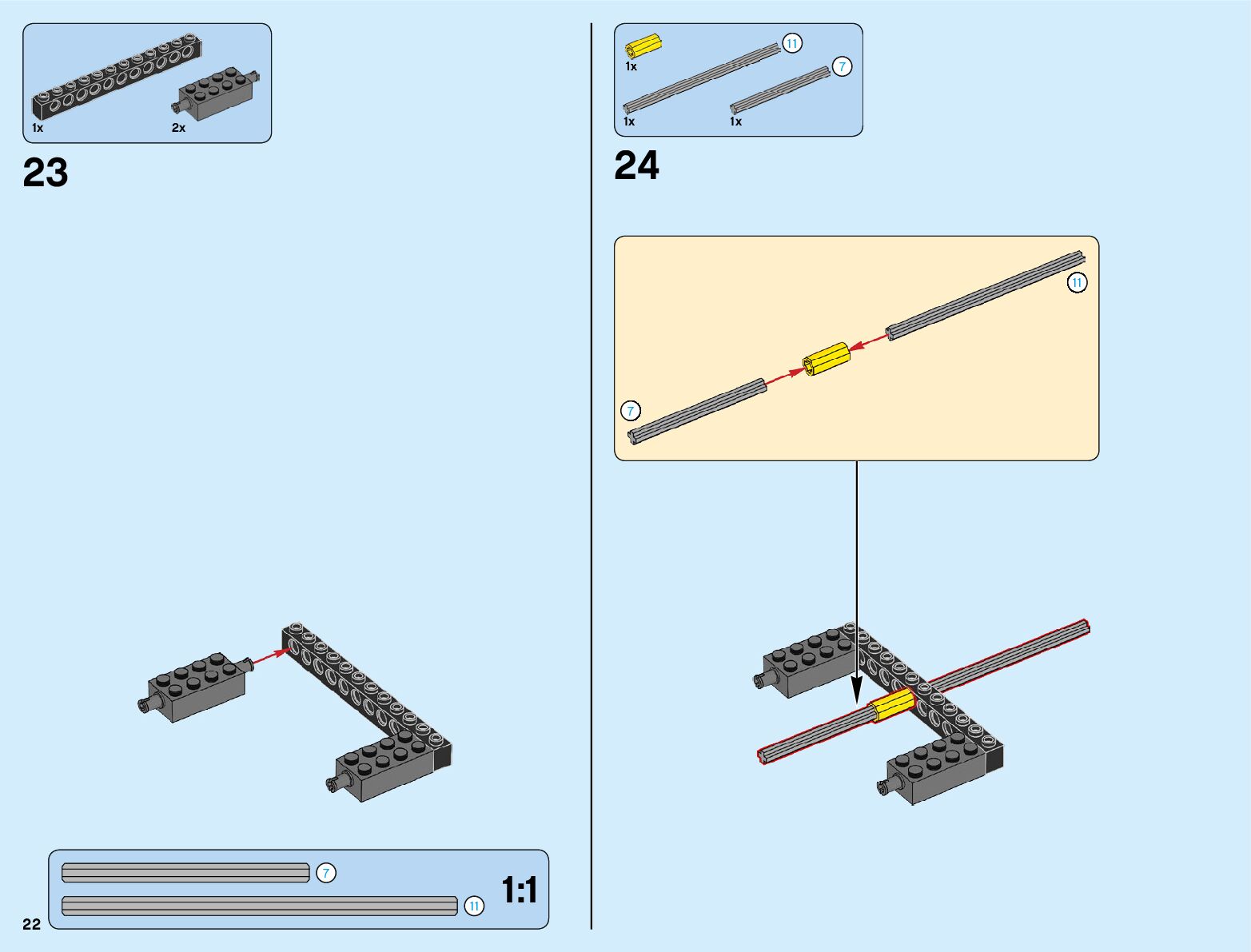 1x
2x

23

7

11

1:1

22

1x
11
7
1x
1x

24

11

7