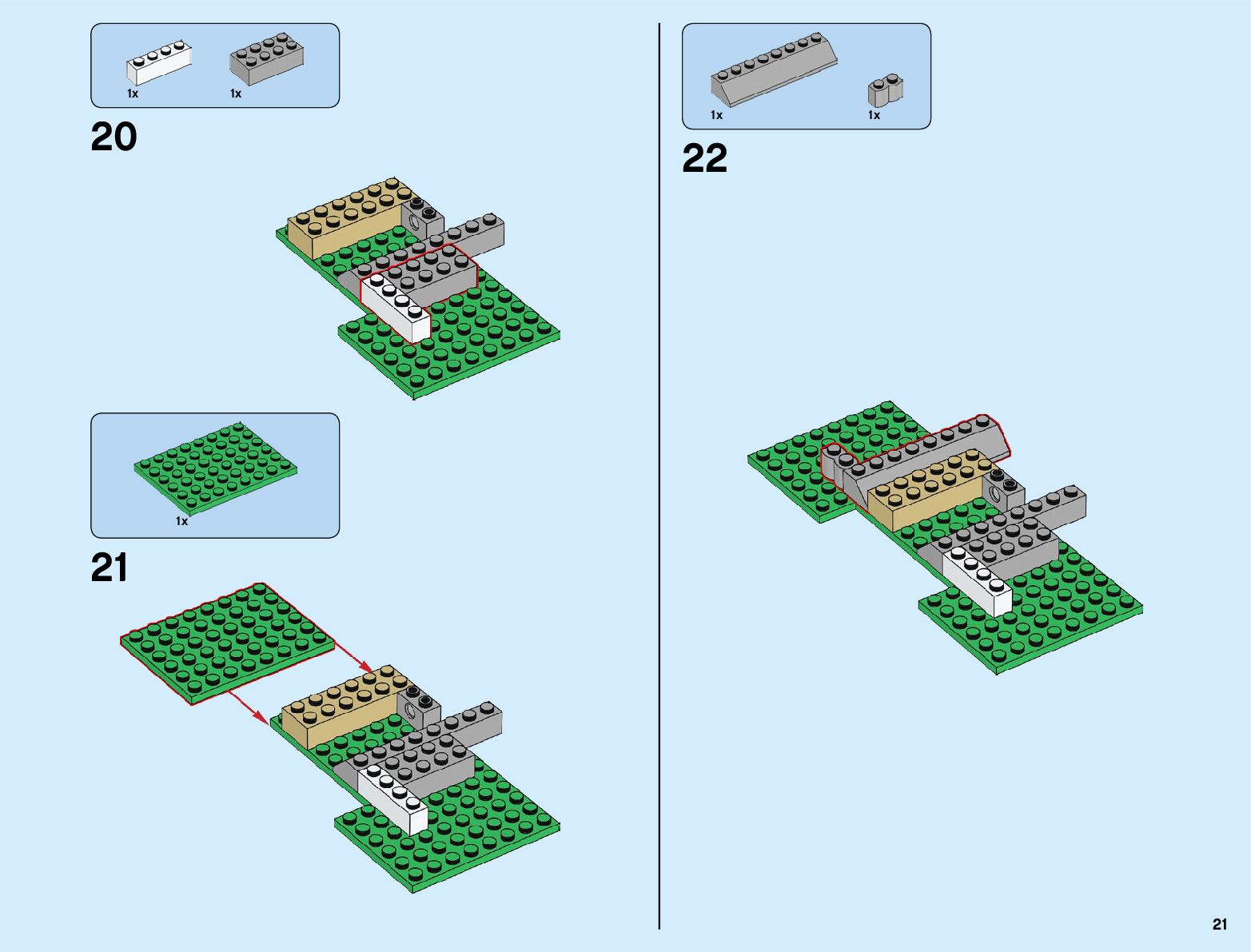 1x 1x

20

1x

21

1x 1x

22

21