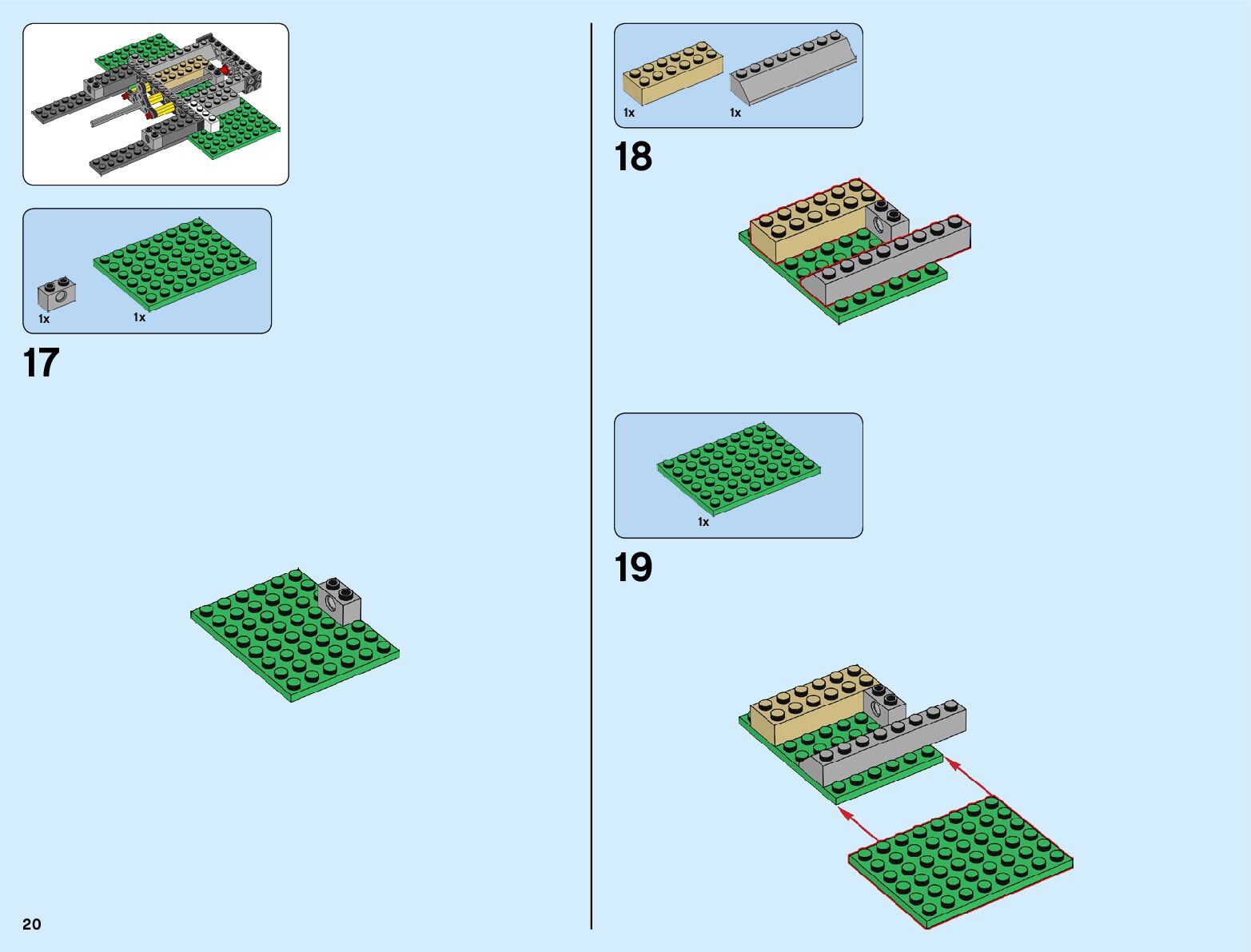 1x
1x

17

20

1x
1x

18

1x

19