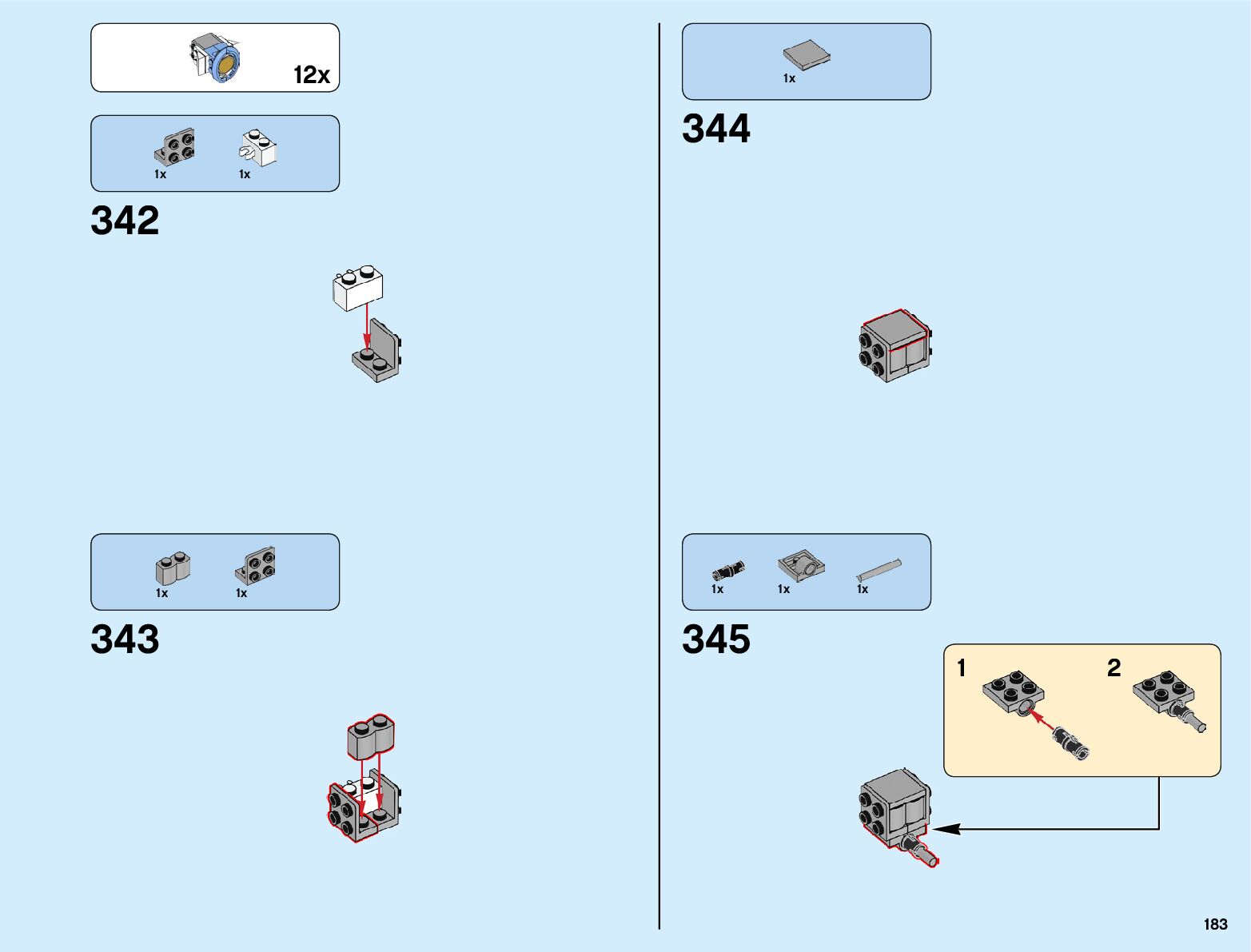 12x

1x 1x

342

1x 1x

343

1x

344

1x 1x 1x

345

1

2

183