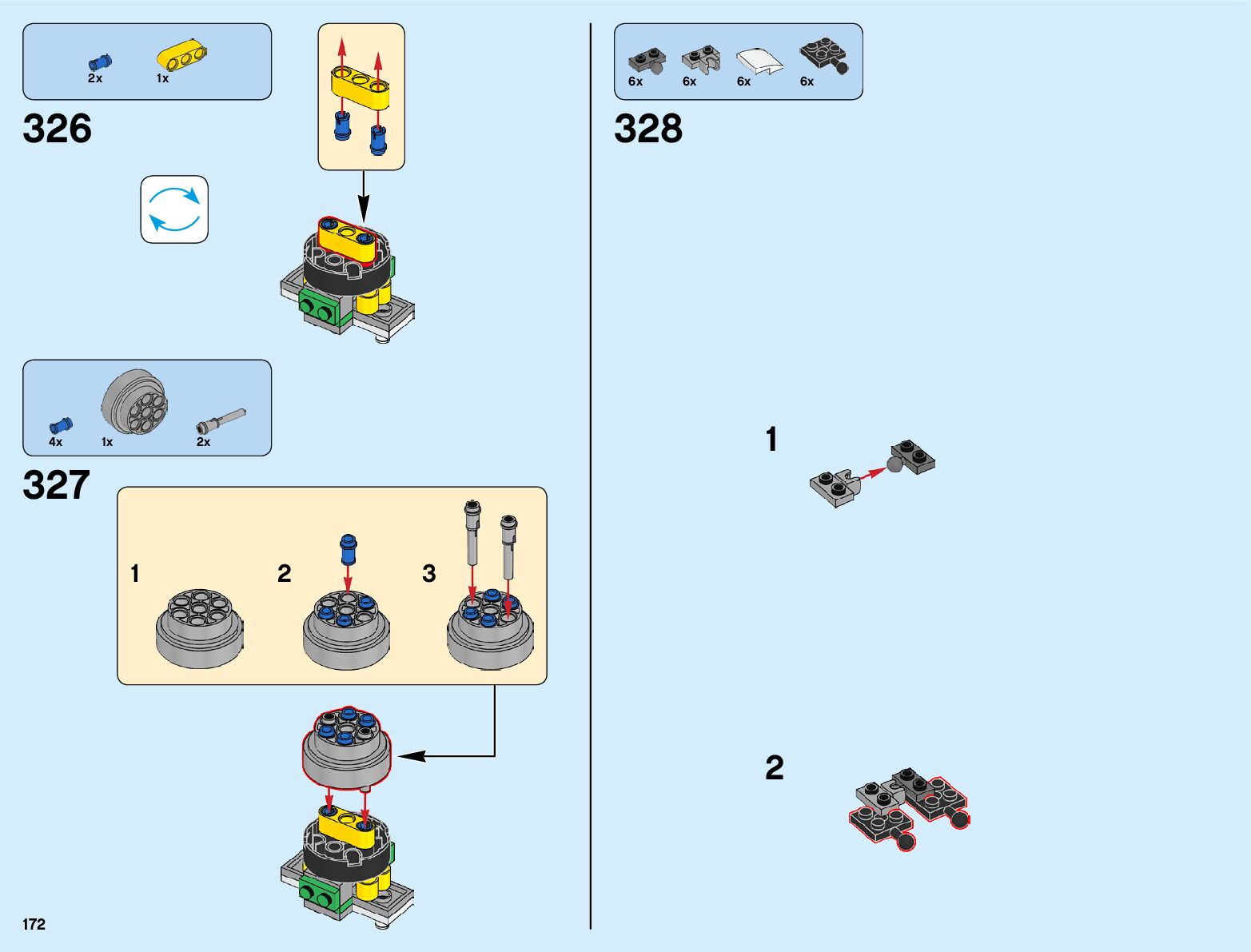 2x 1x

326

4x 1x 2x

327

1 2 3

172

6x 6x 6x 6x

328

1

2