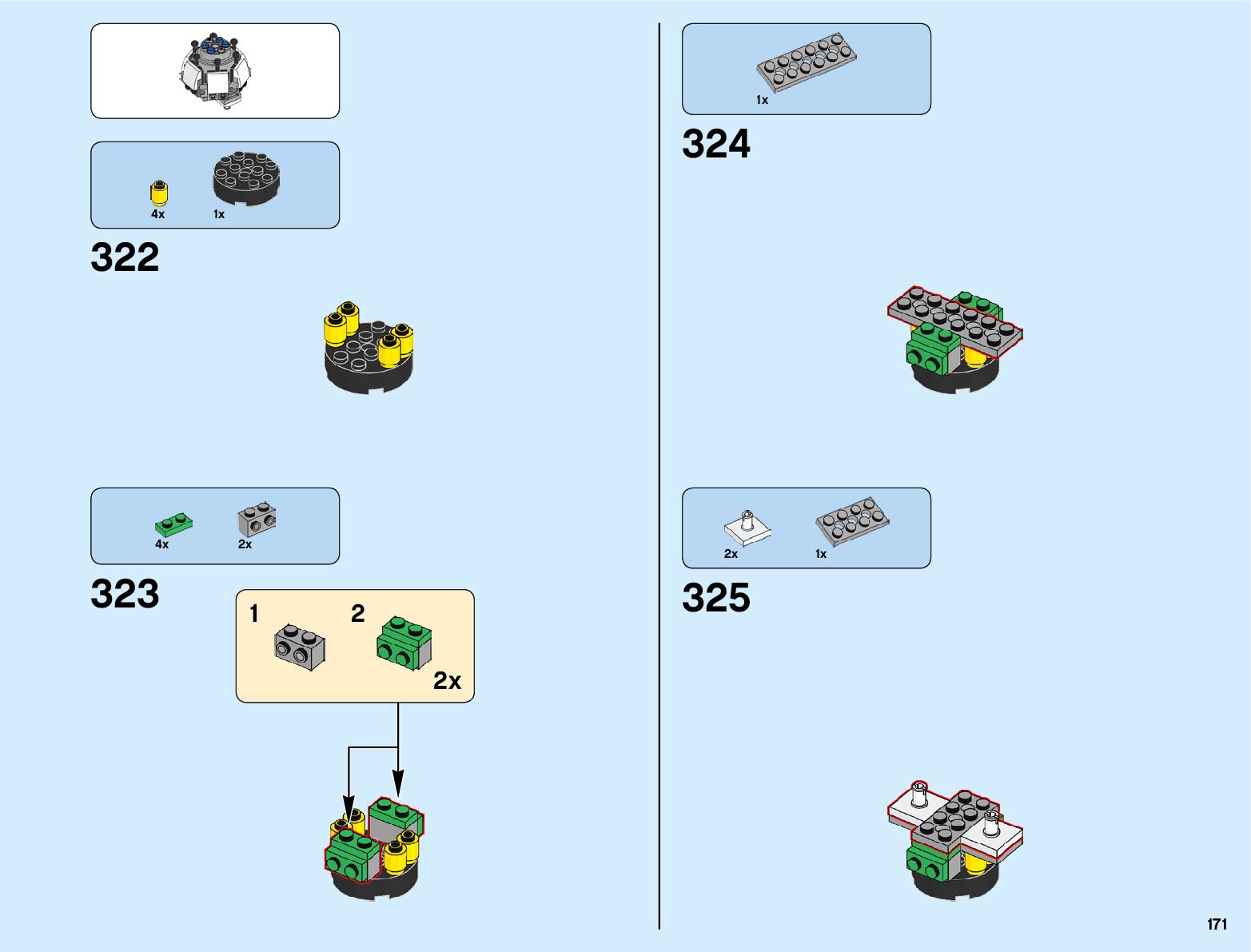 4x
1x

322

4x
2x

323

1
2
2x

1x

324

2x
1x

325

171