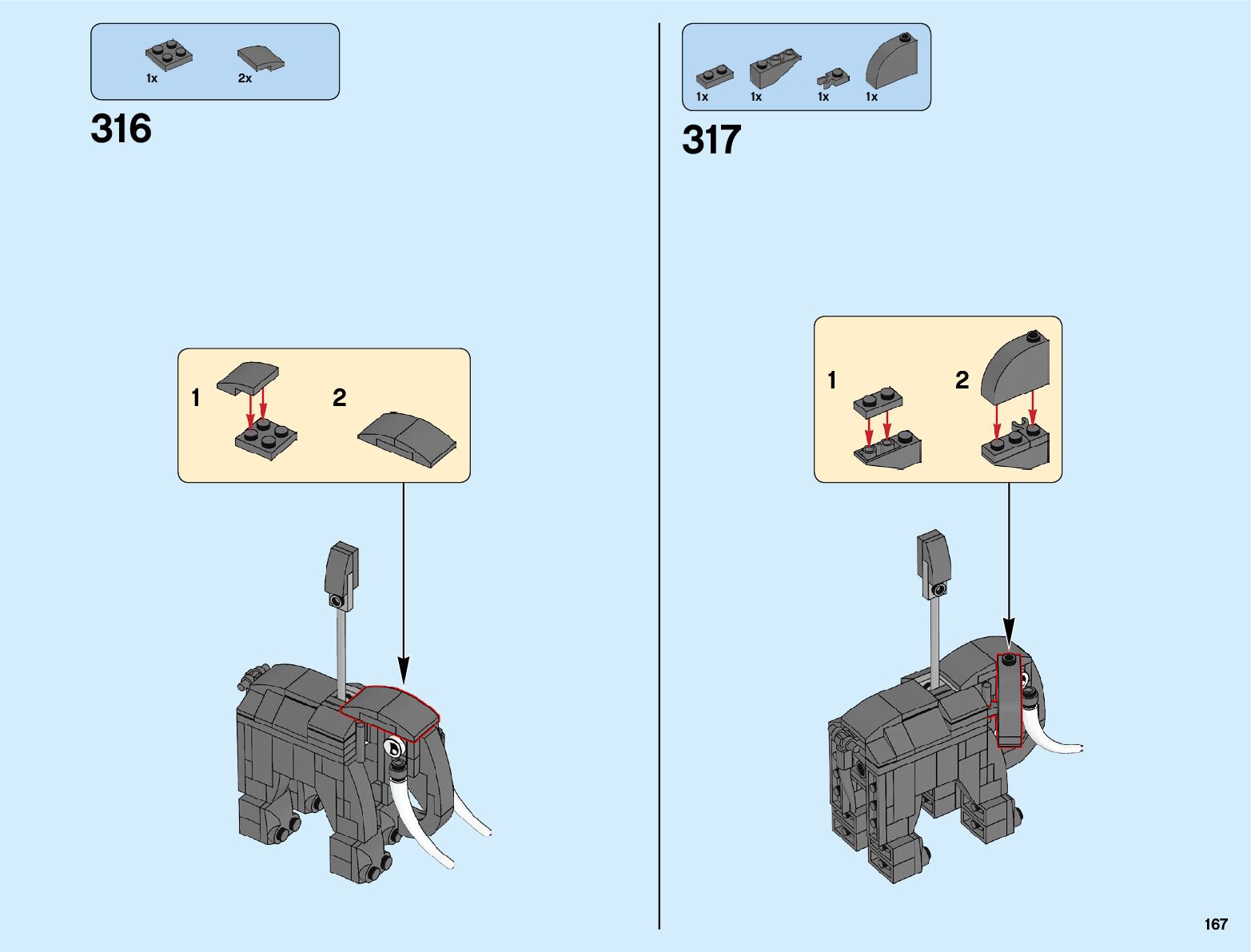 1x 2x

316

1

2

1x 1x 1x 1x

317

1

2

167