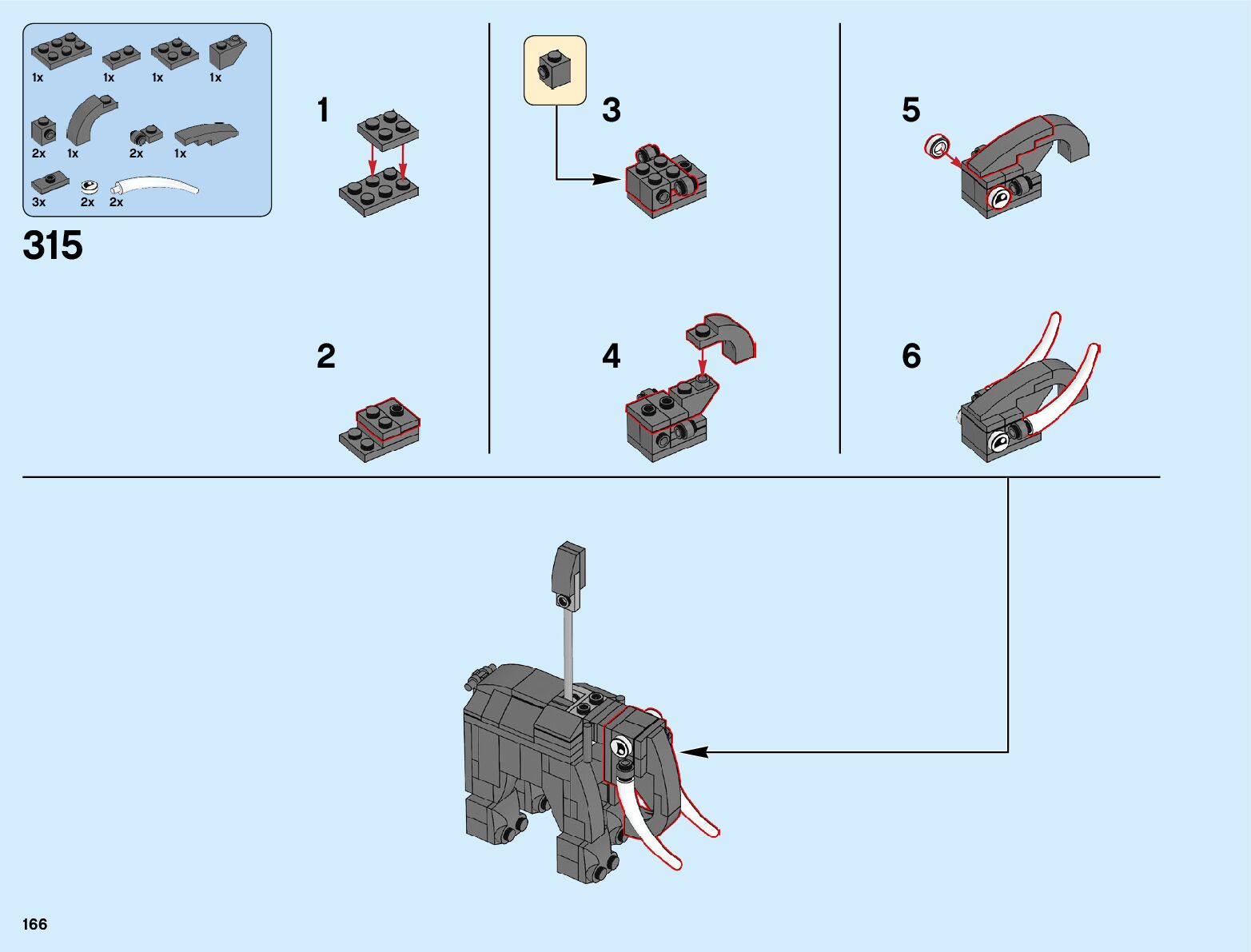 1x 1x 1x 1x

2x 1x 2x 1x

3x 2x 2x

315

1

2

3

4

5

6

166