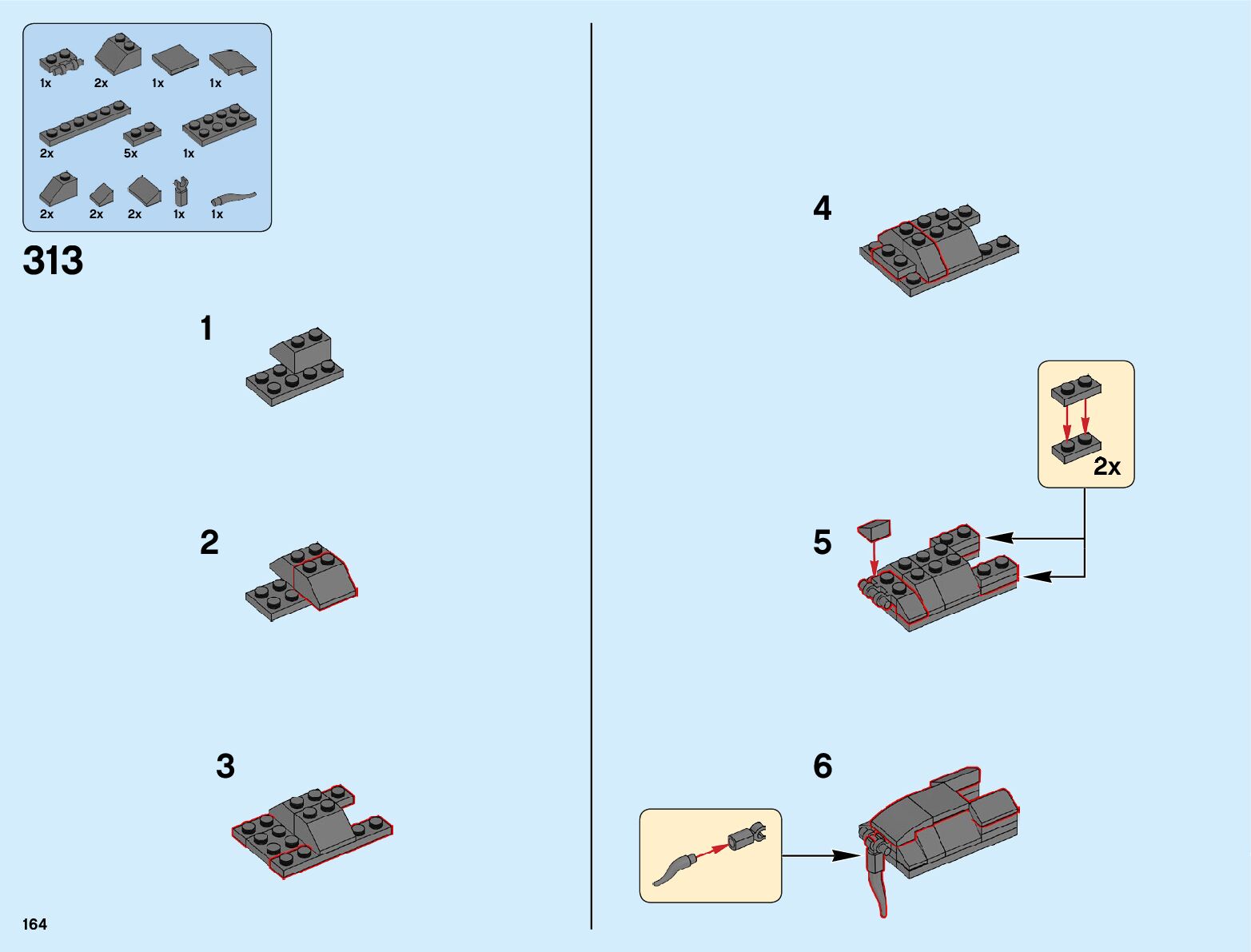 1x 2x 1x 1x

2x 5x 1x

2x 2x 2x 1x 1x

313

1

2

3

4

2x

5

6

164