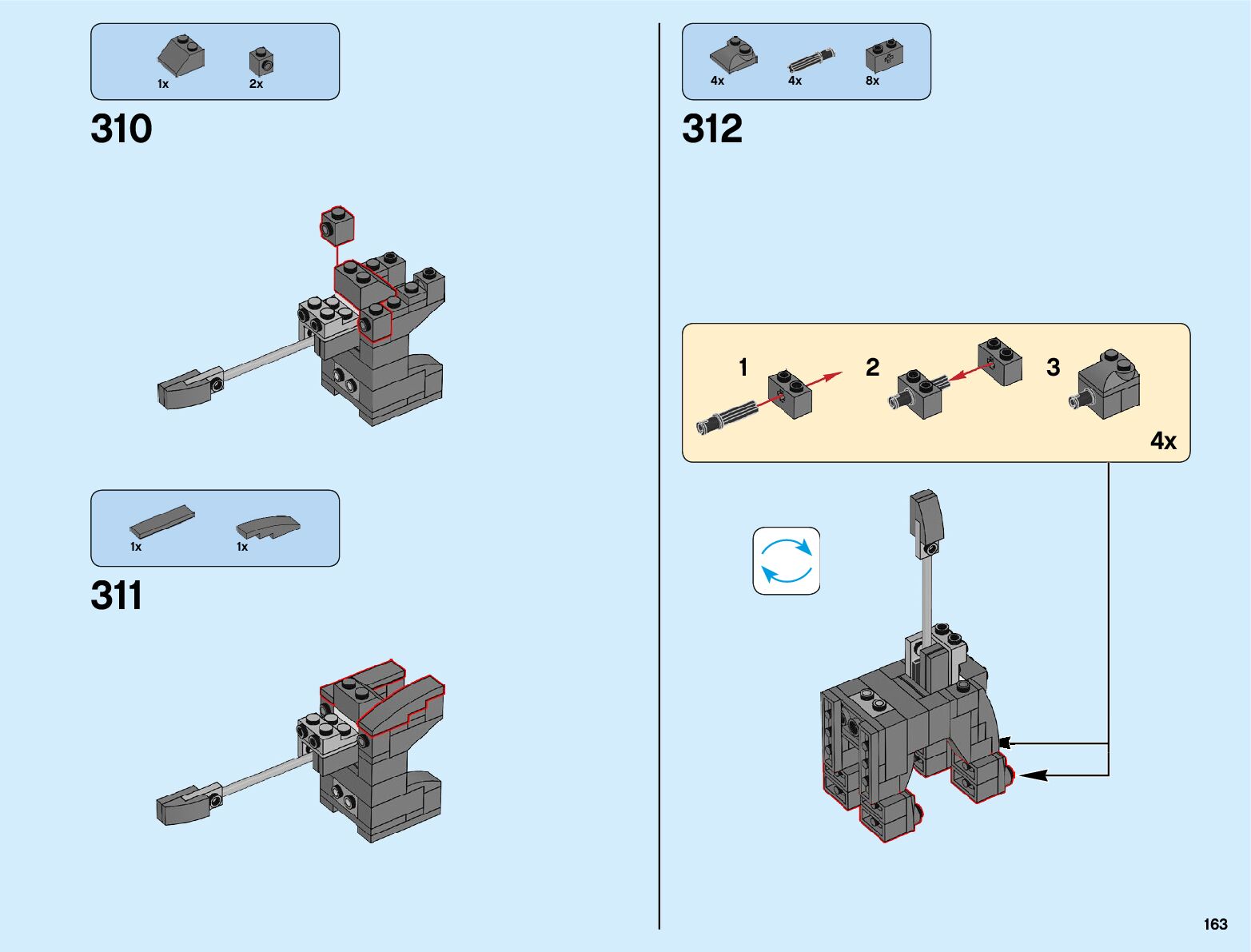 1x 2x

310

1x 1x

311

4x 4x 8x

312

1

2

3

4x

163