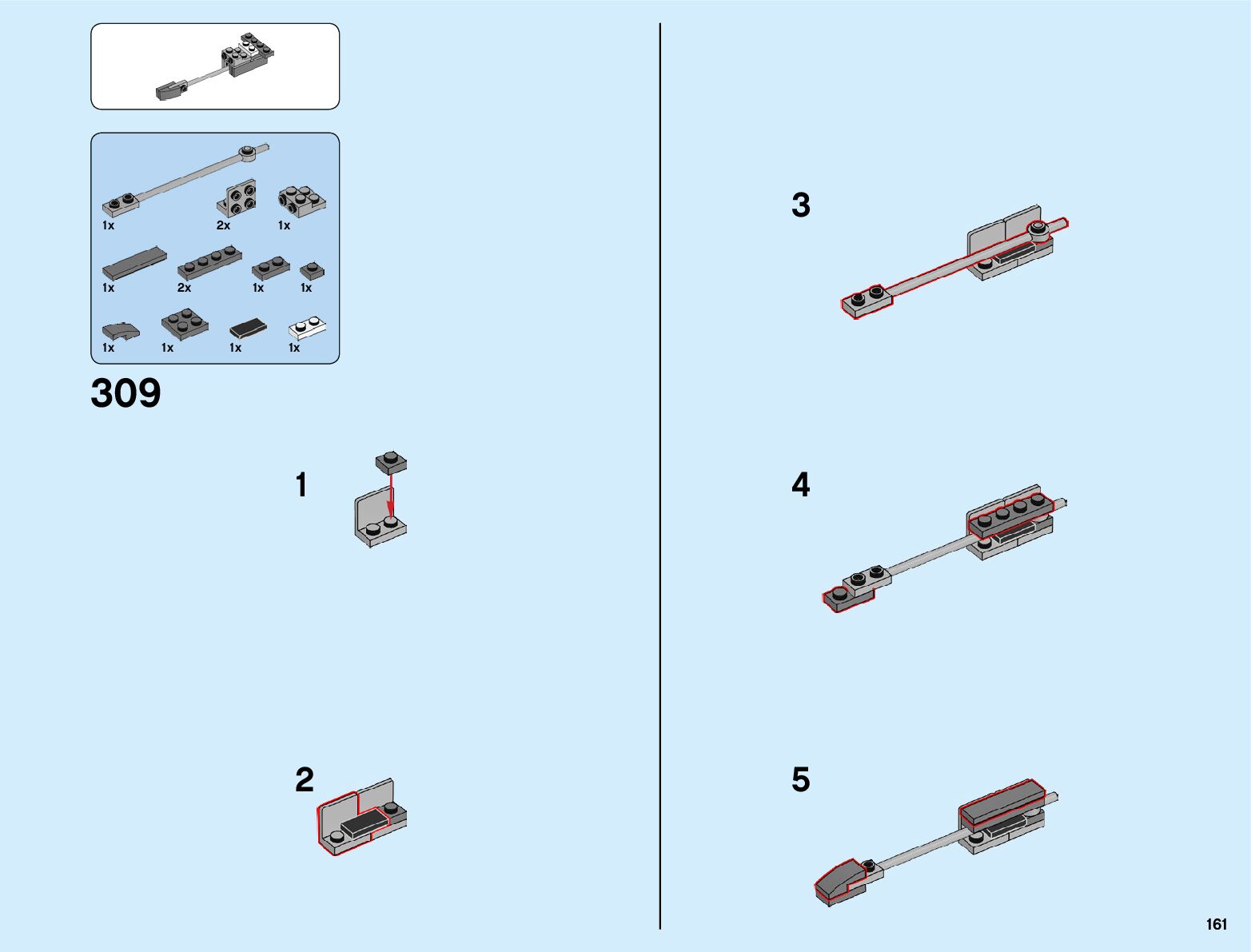 1x 2x 1x

1x 2x 1x 1x

1x 1x 1x 1x

309

1

2

3

4

5

161