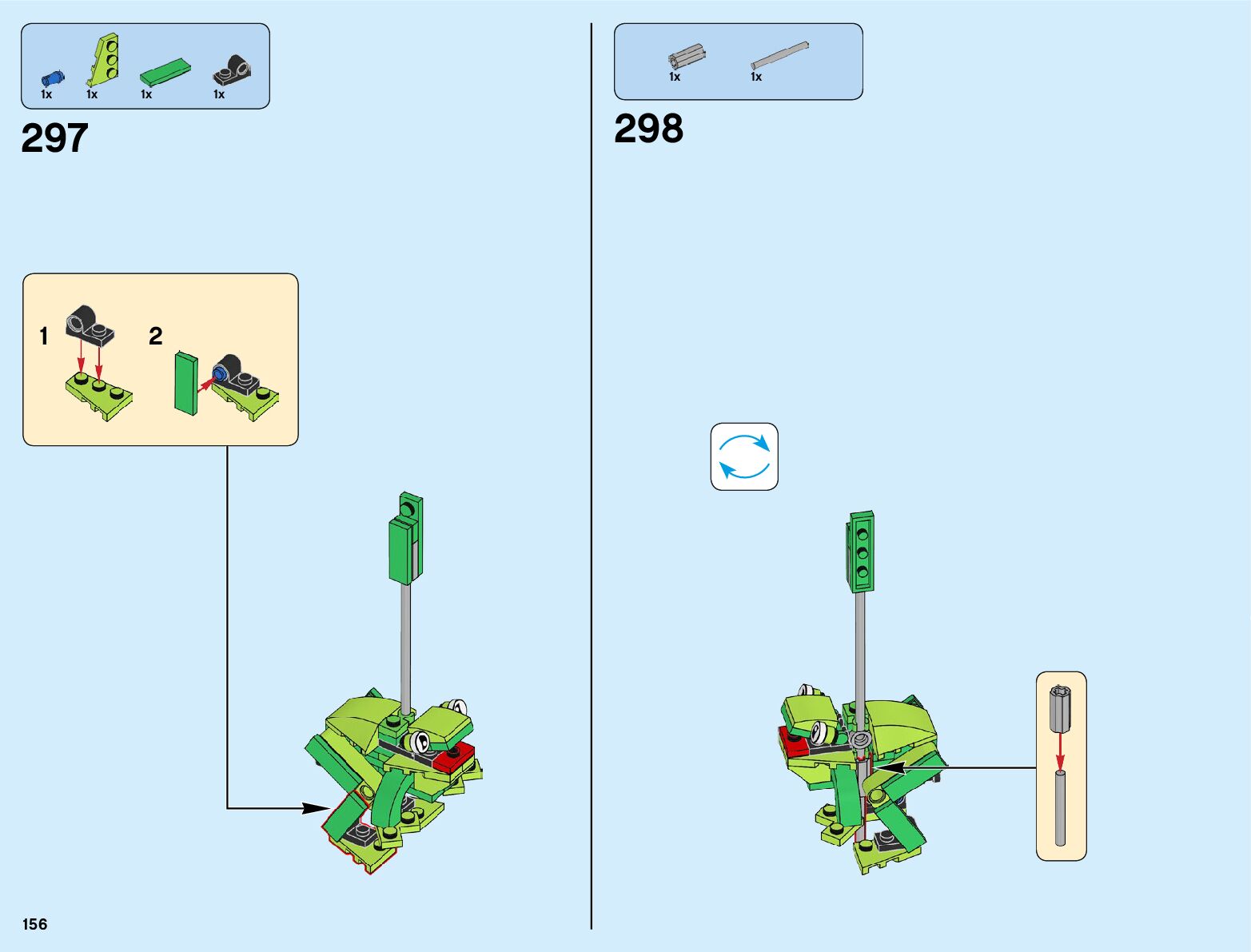 1x 1x 1x 1x

297

1 2

1x 1x

298

156