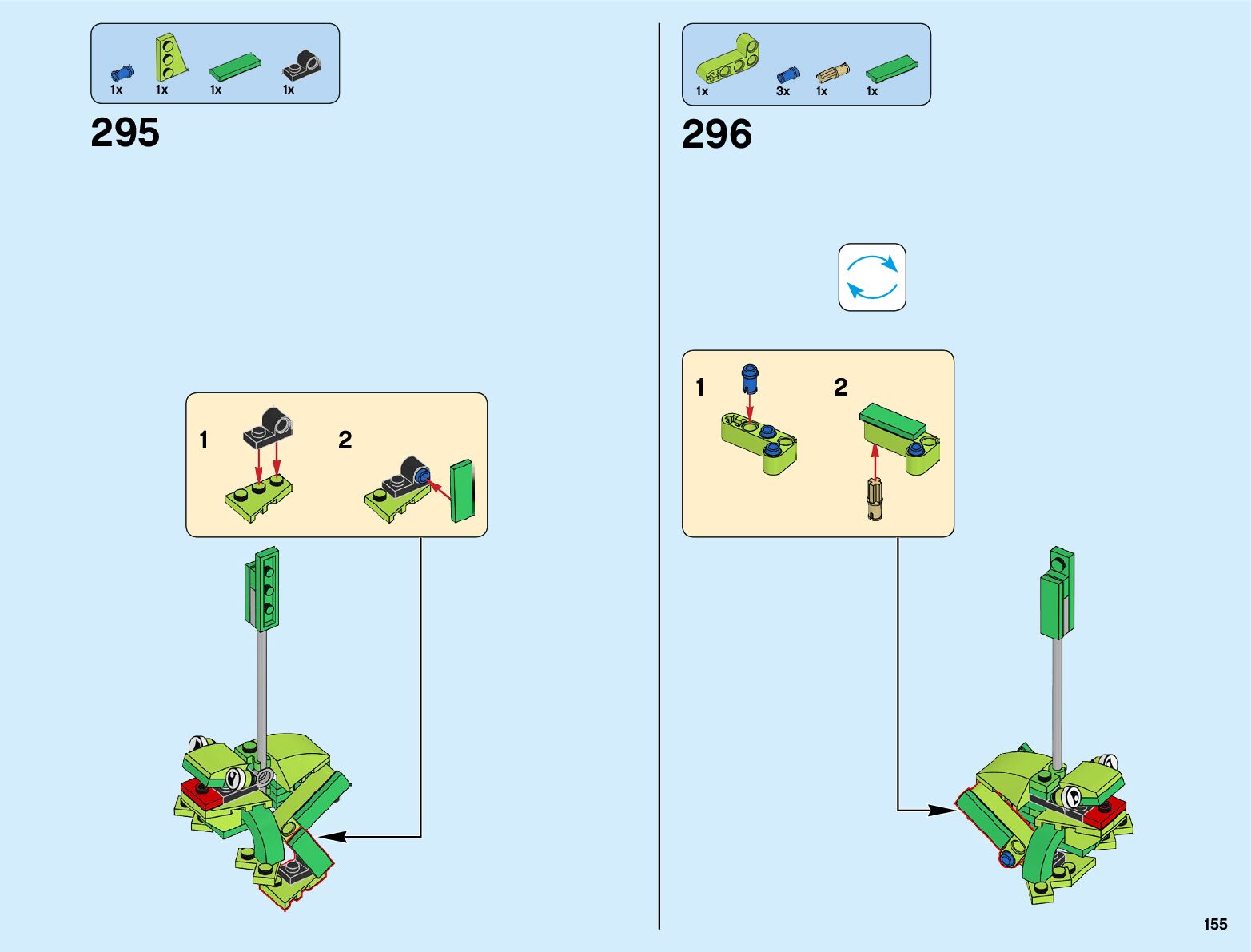 1x 1x 1x 1x

295

1

2

1x 3x 1x 1x

296

1

2

155