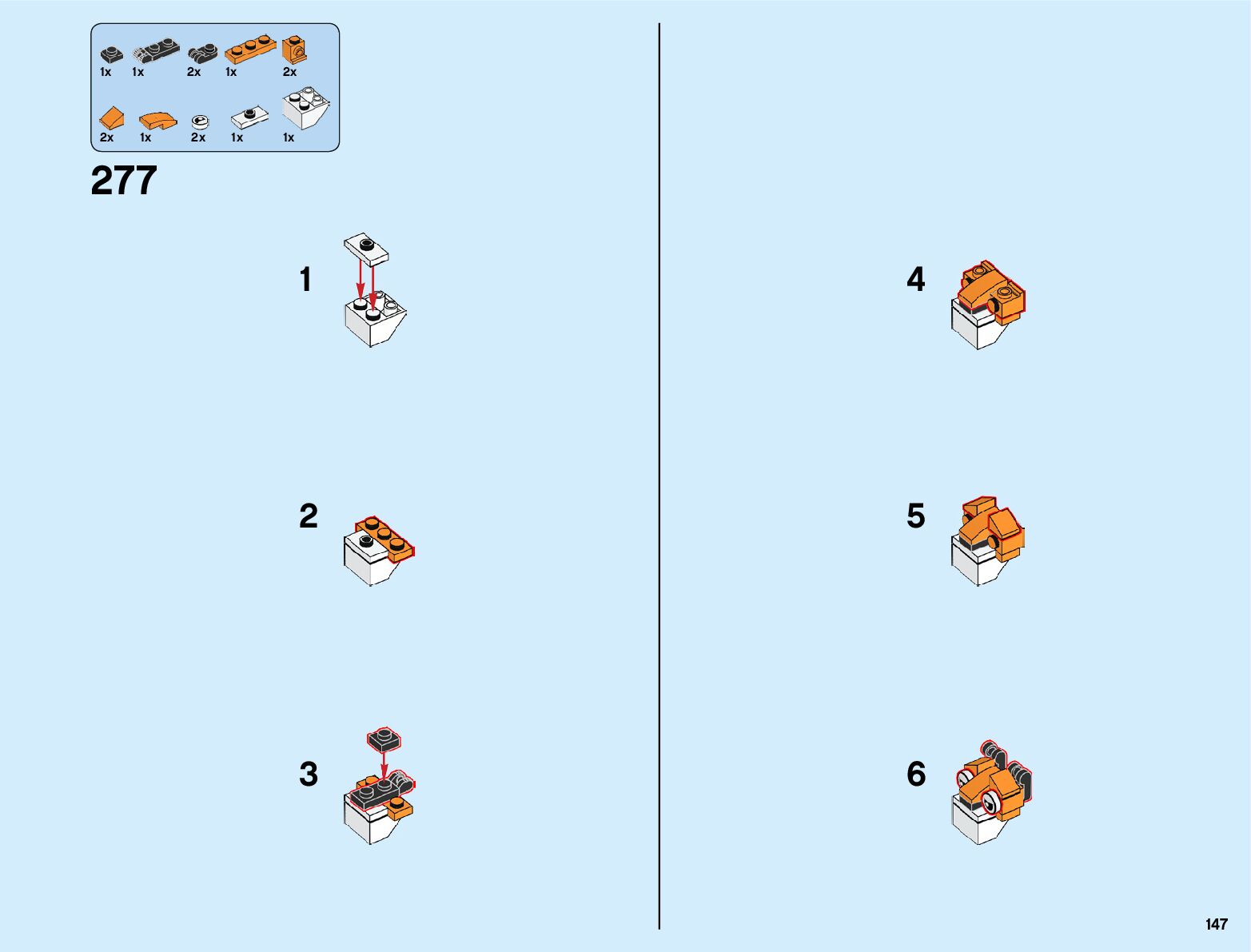 1x 1x 2x 1x 2x

2x 1x 2x 1x 1x

277

1

2

3

4

5

6

147