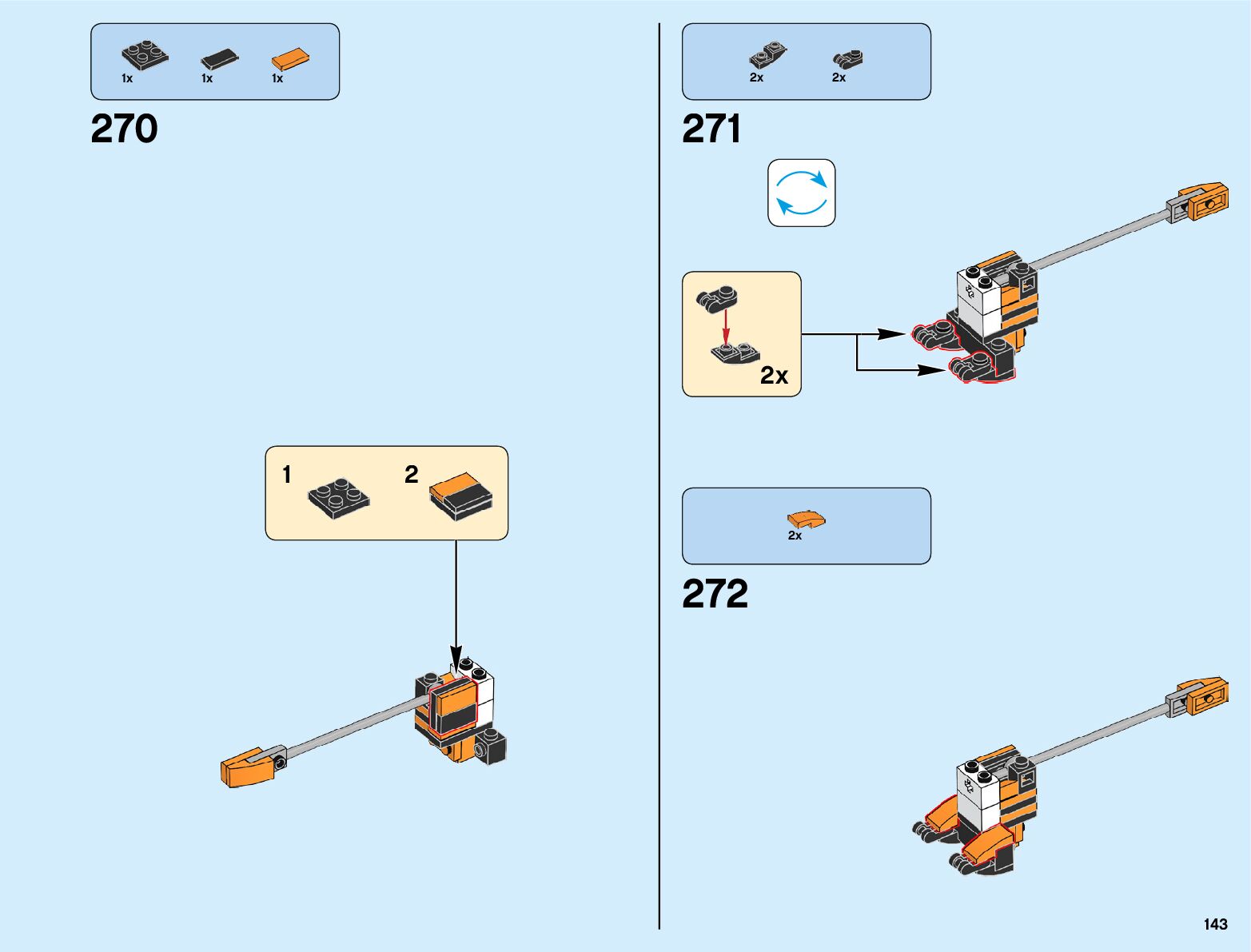 1x 1x 1x

270

1

2

2x 2x

271

2x

2x

272

143