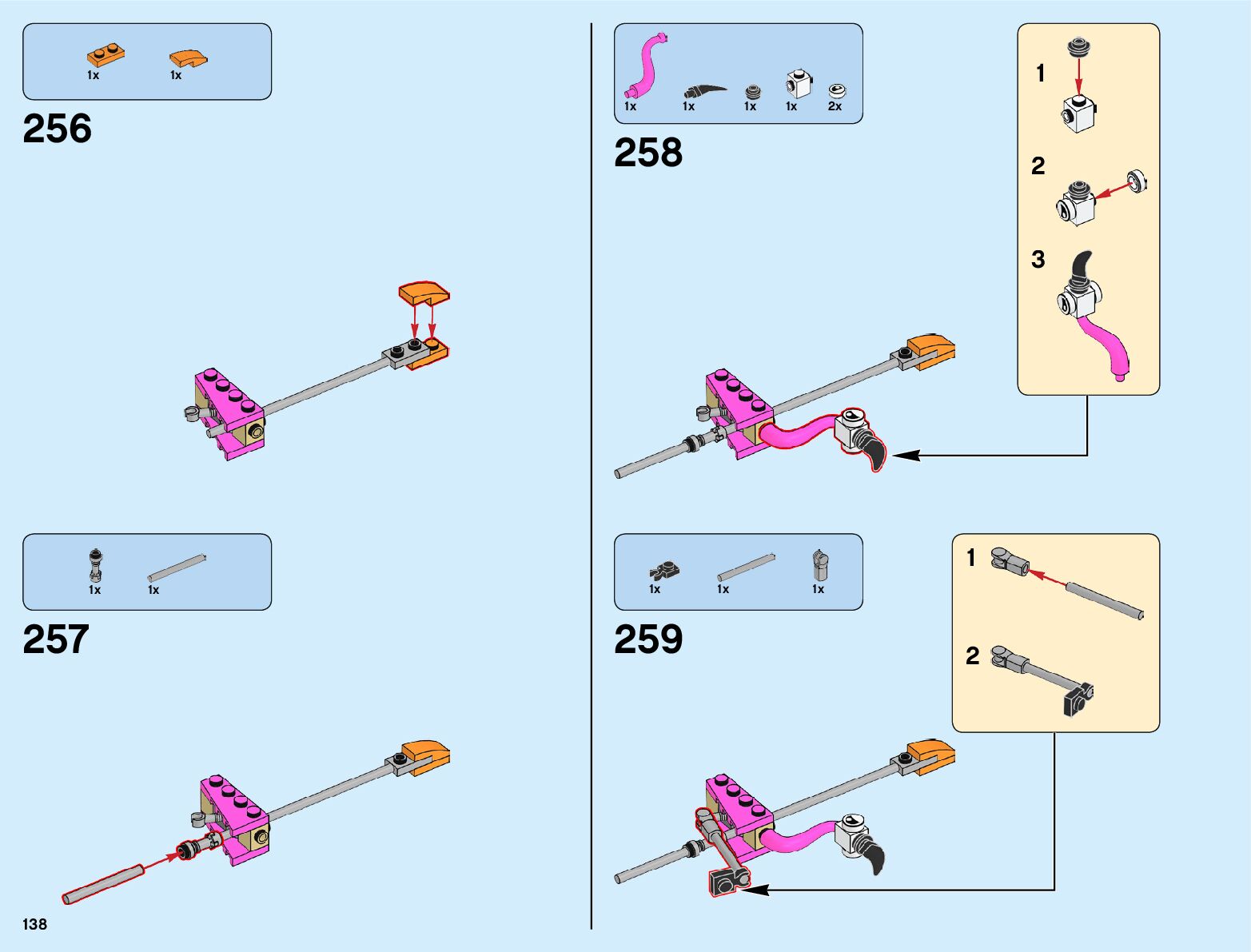 1x 1x

256

1x 1x

257

138

1x 1x 1x 1x 2x

258

1

2

3

1x 1x 1x

259

1

2