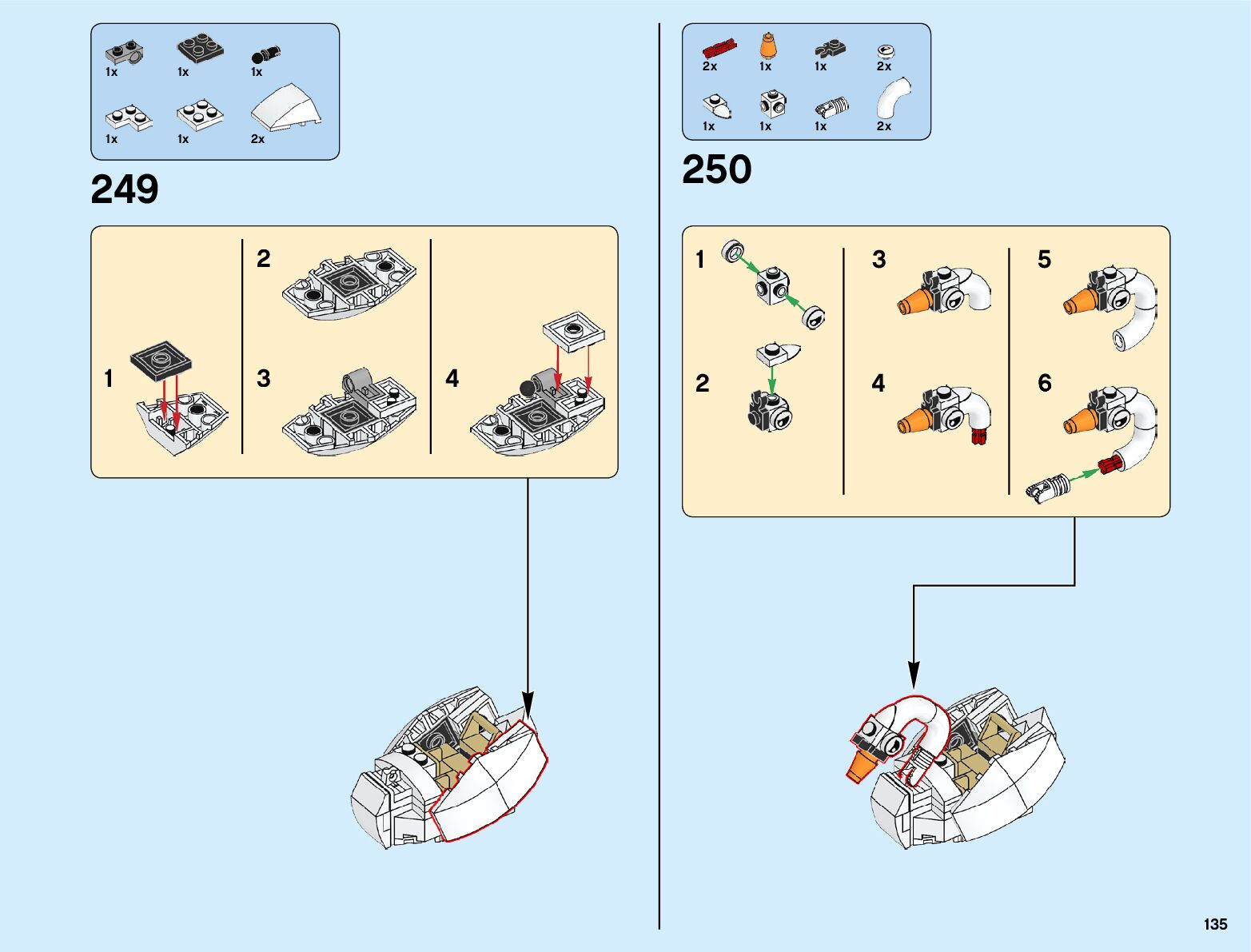 1x 1x 1x
1x 1x 2x

249

1
2
3
4

2x 1x 1x 2x
1x 1x 1x 2x

250

1
2
3
4
5
6

135