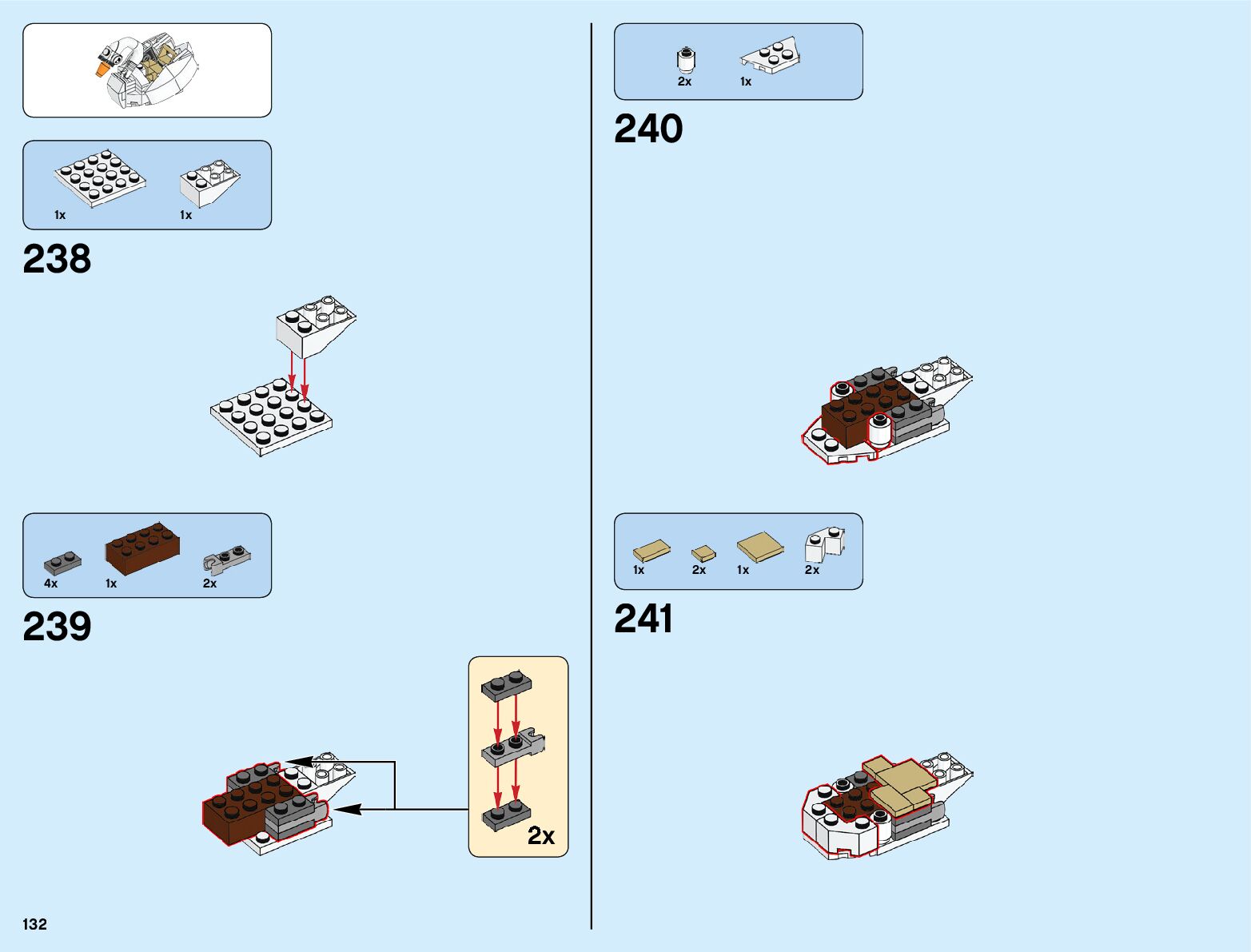 1x 1x

238

4x 1x 2x

239

2x

132

2x 1x

240

1x 2x 1x 2x

241