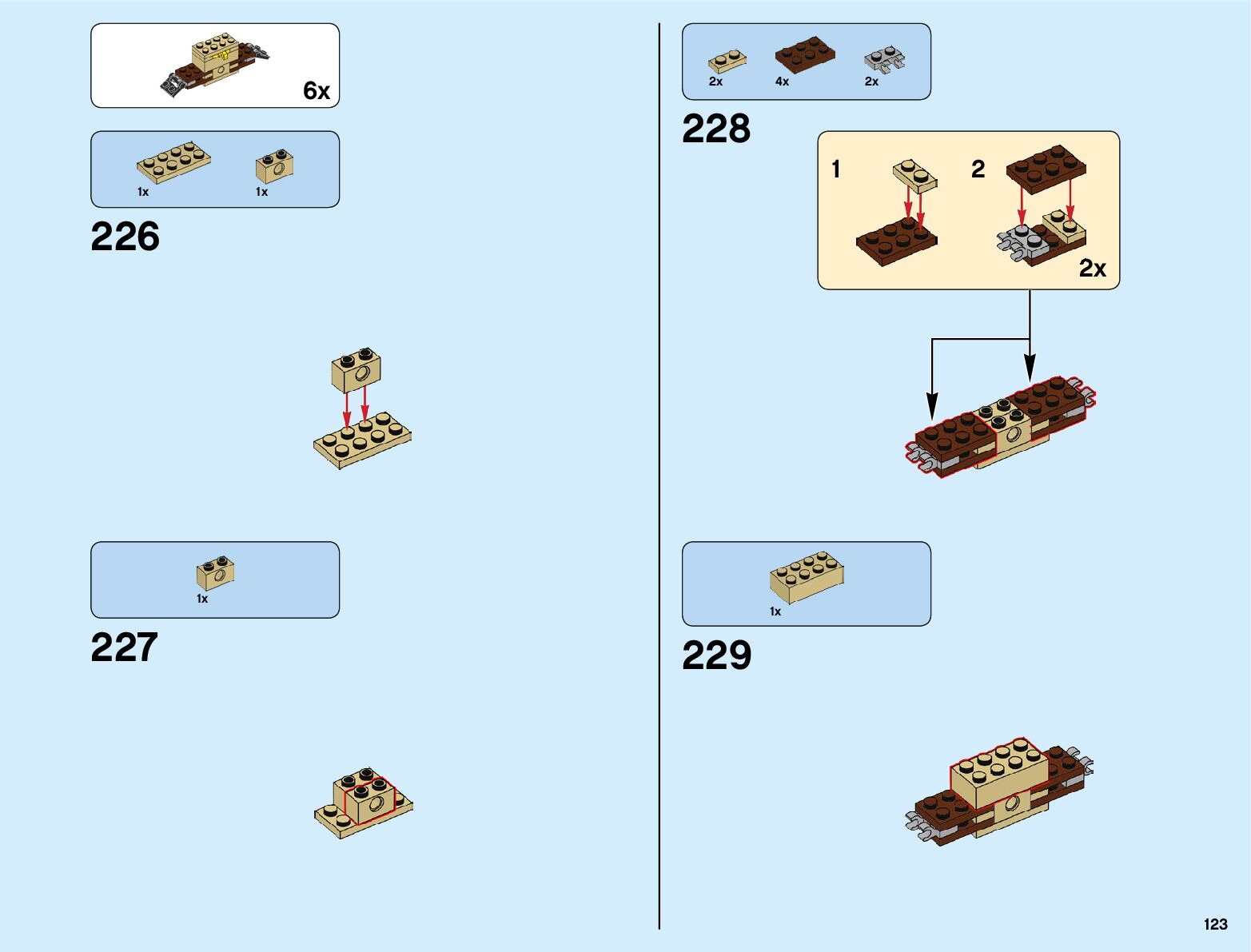 6x

1x 1x

226

1x

227

2x 4x 2x

228

1

2

2x

1x

229

123