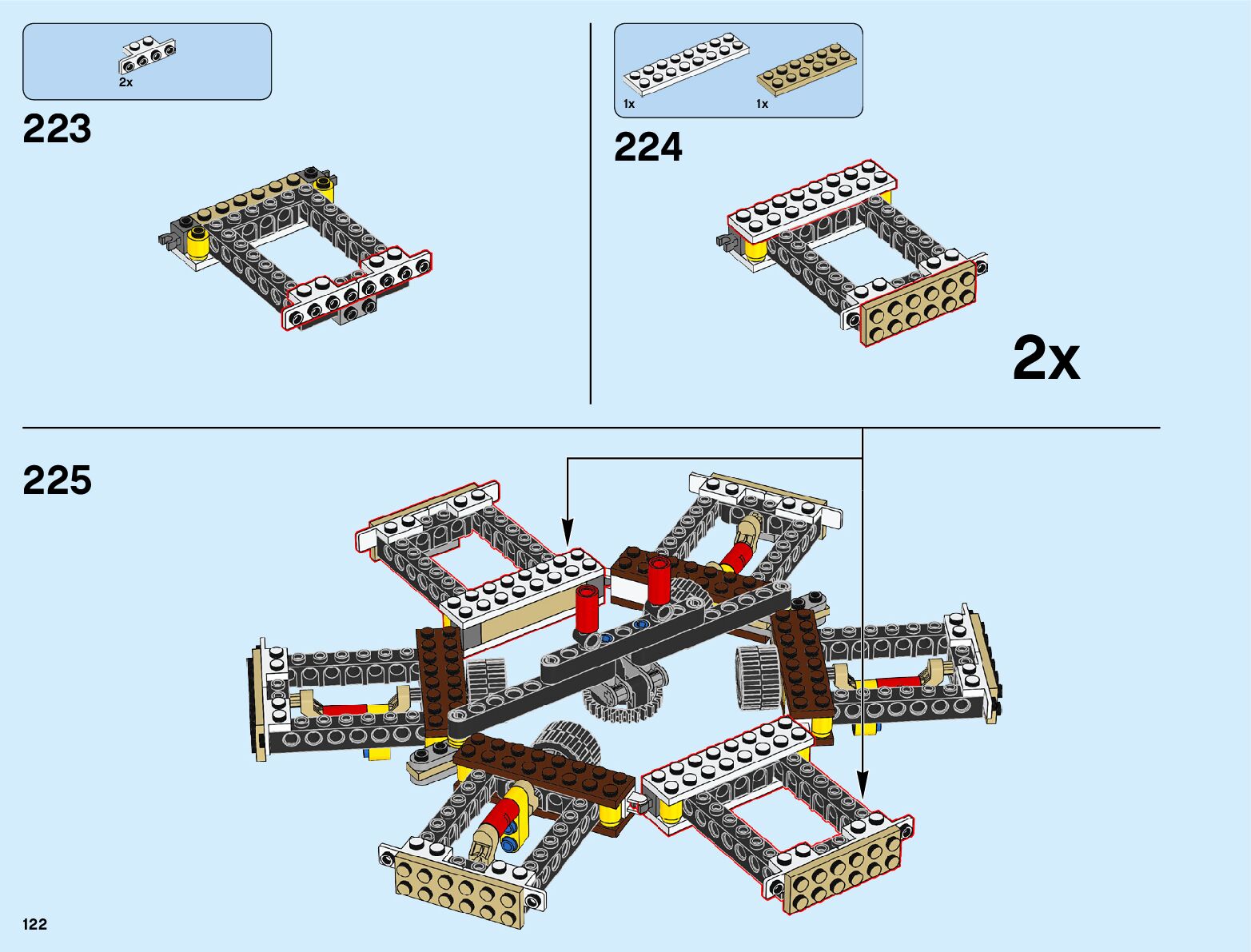 2x

223

1x

1x

224

2x

225

122