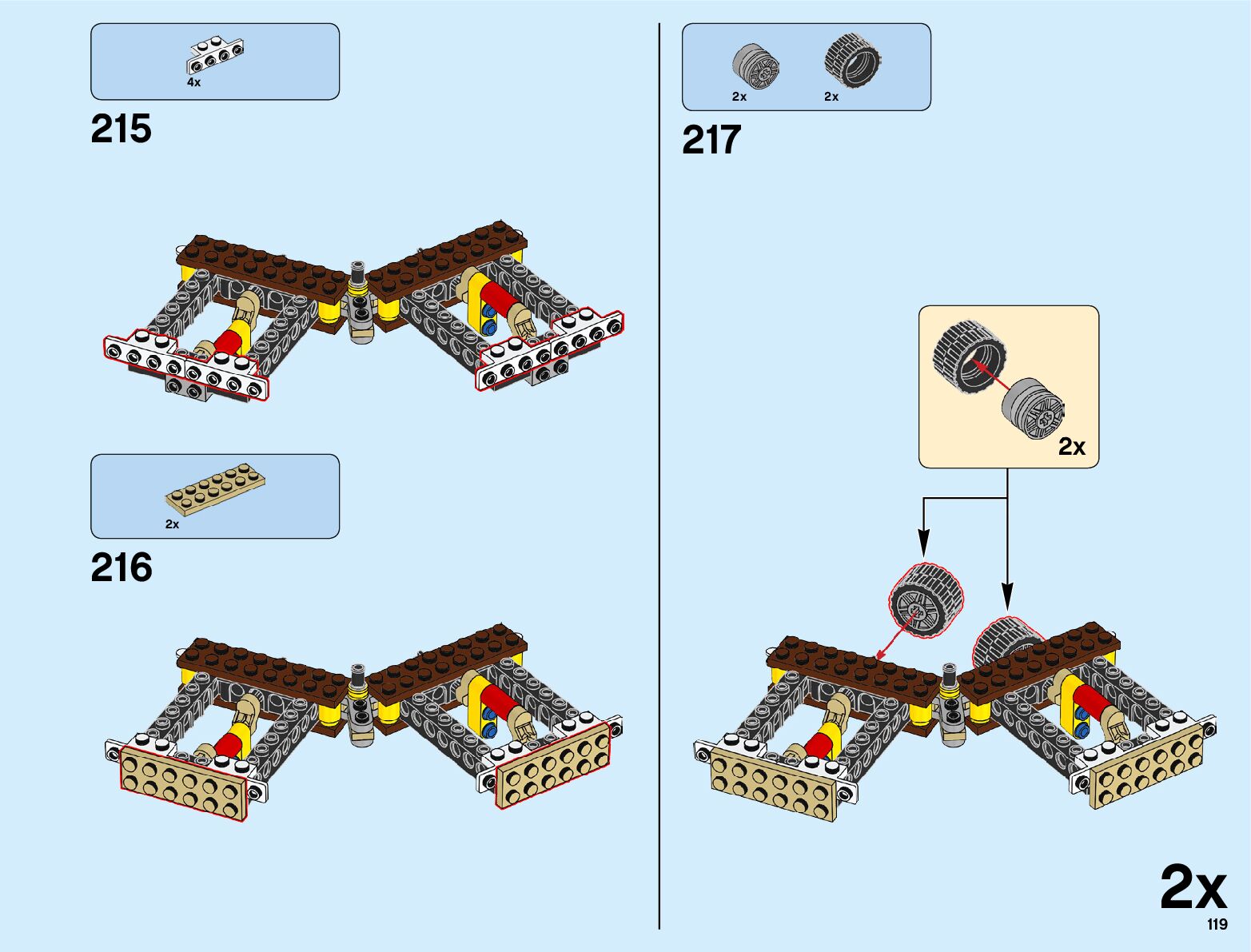 4x

215

2x

216

2x 2x

217

2x

2x

119