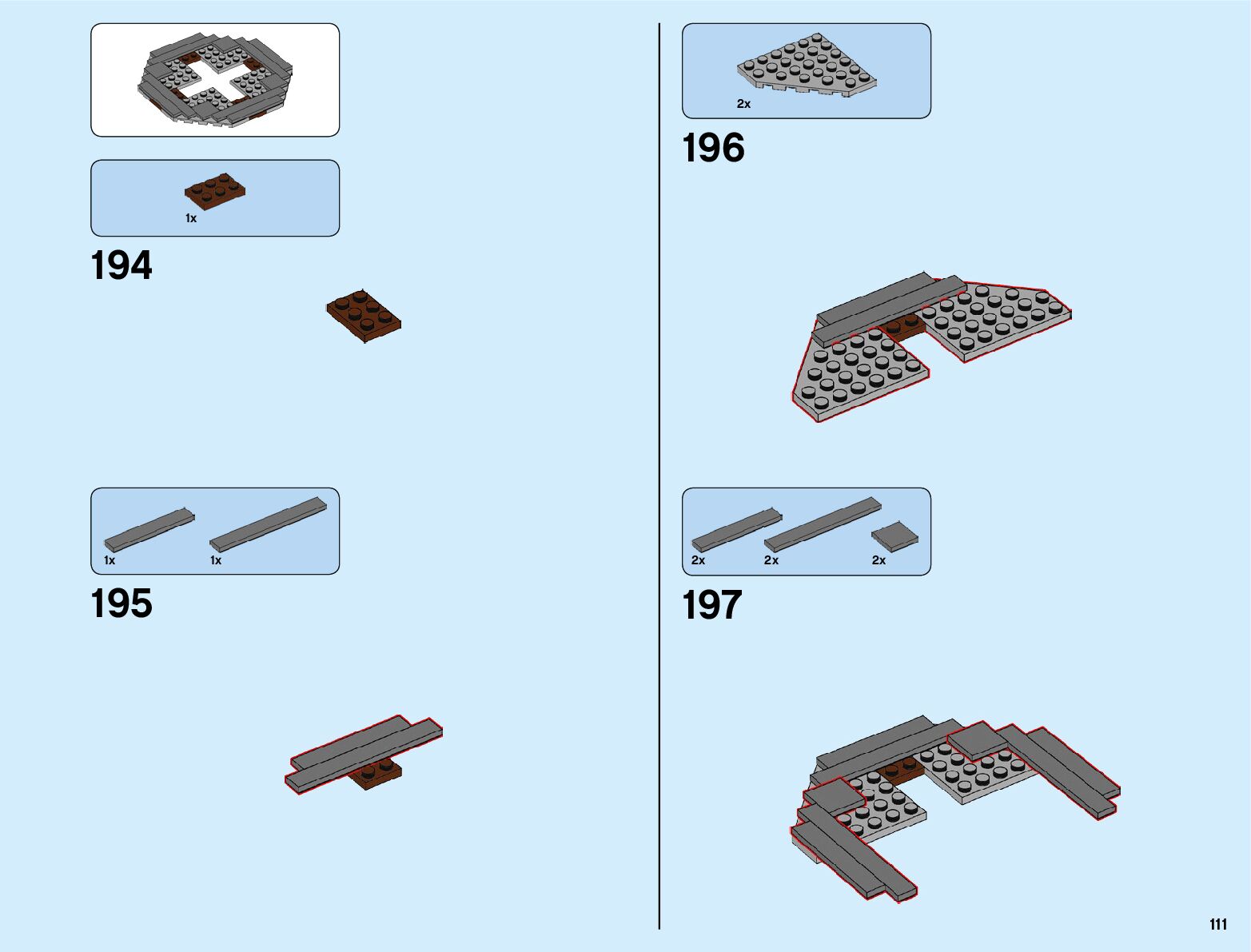 1x

194

1x 1x

195

2x

196

2x 2x 2x

197

111