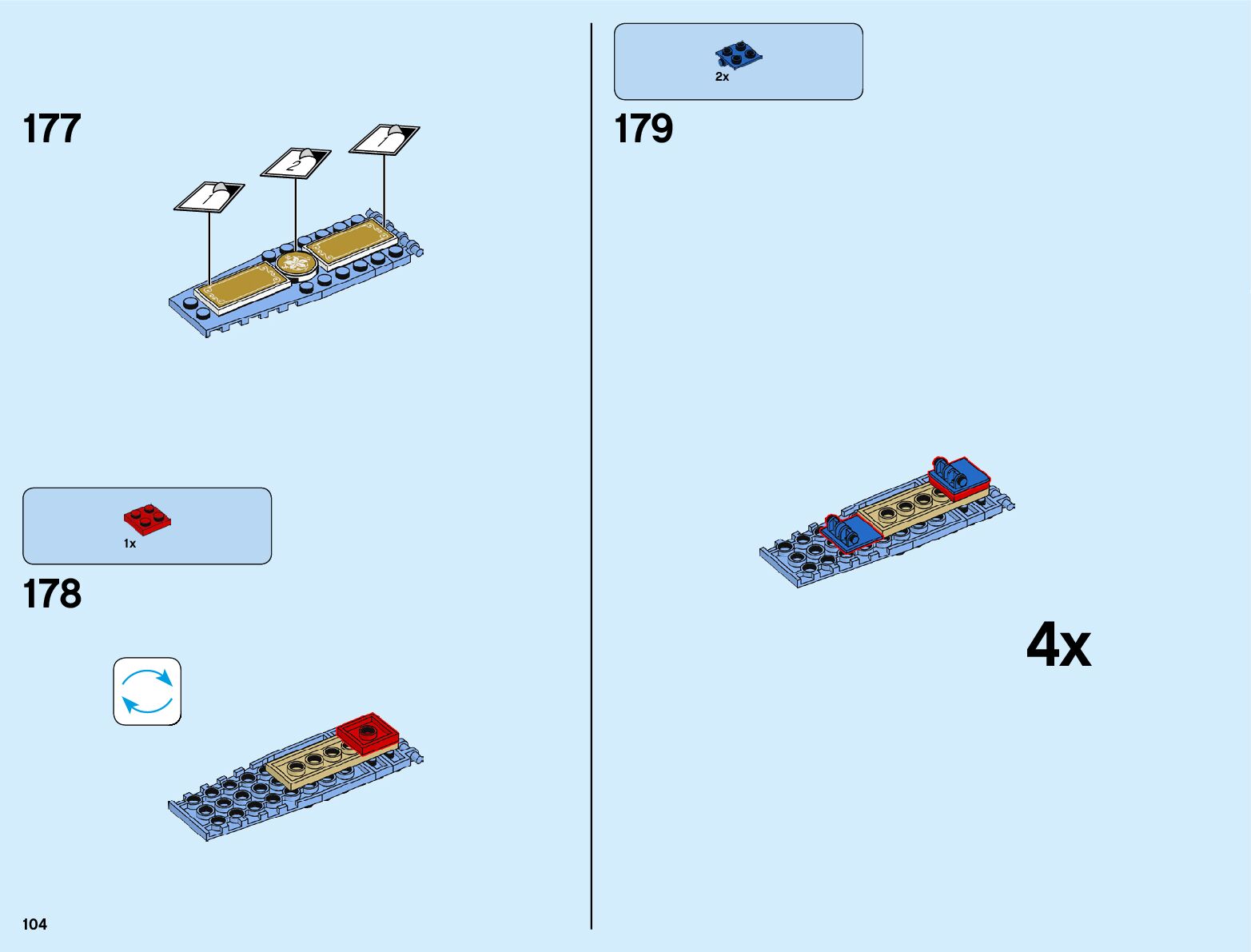 177

1

2

1

1x

178

104

2x

179

4x