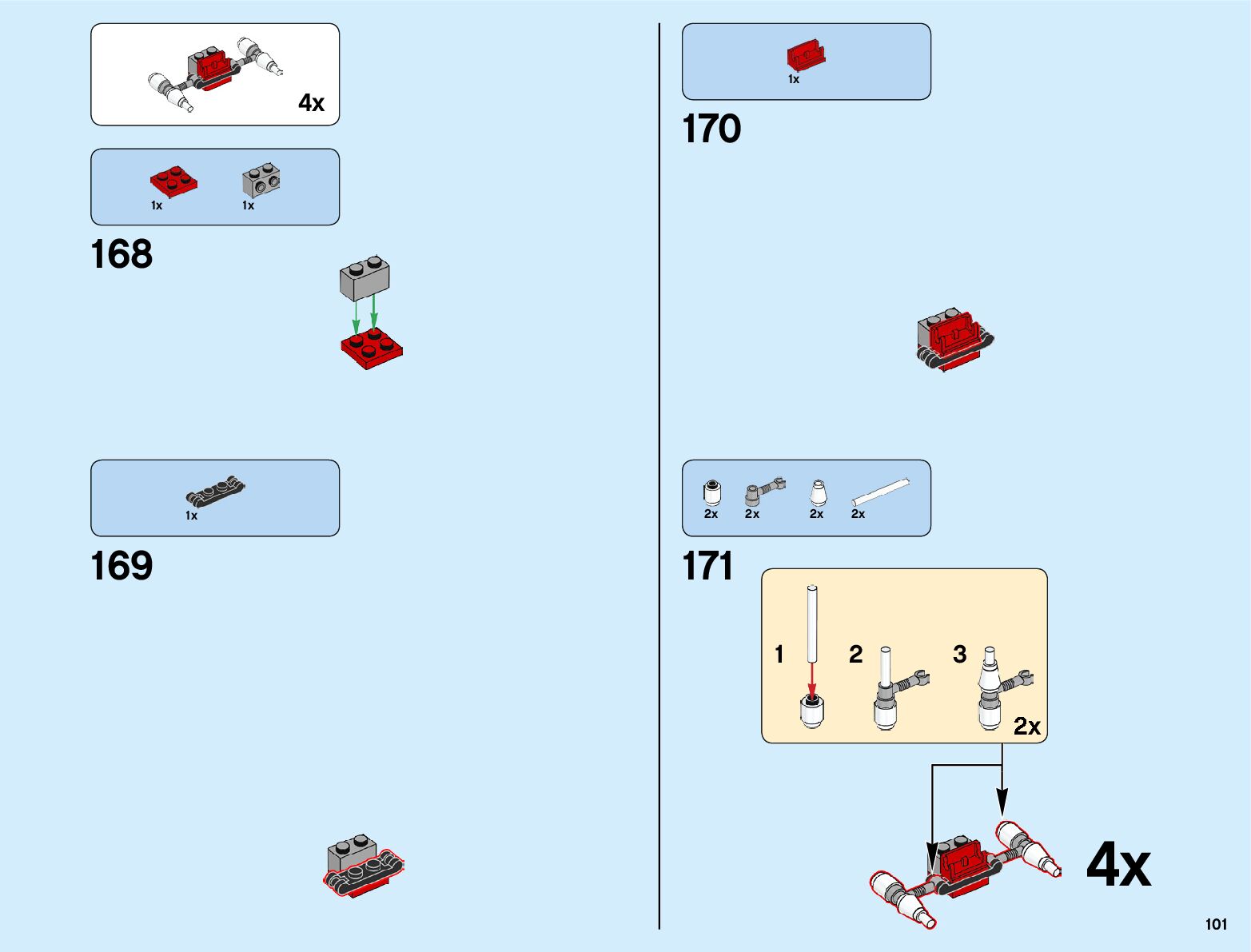 4x

1x 1x

168

1x

169

1x

170

2x 2x 2x 2x

171

1 2 3

2x

4x

101