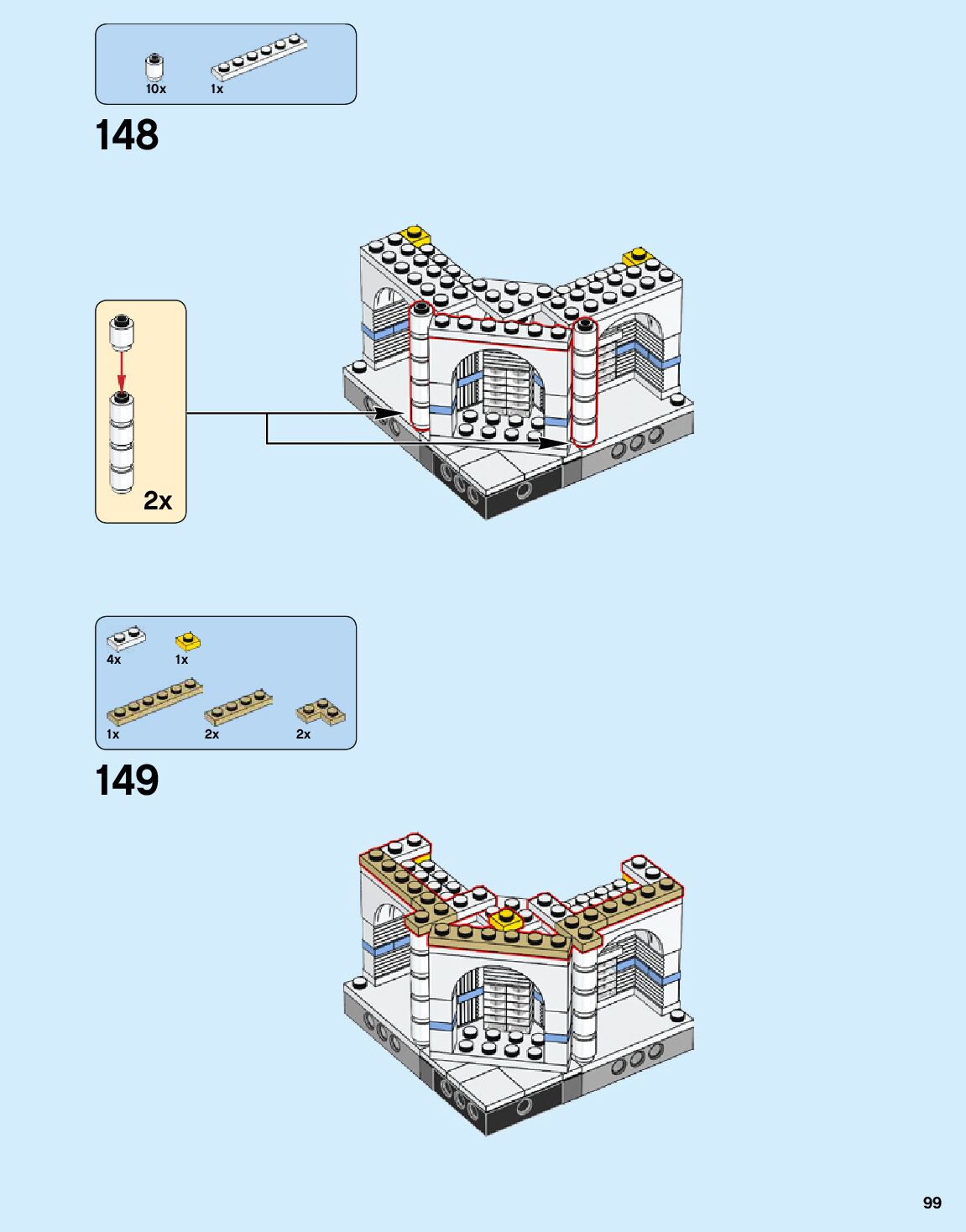 10x
1x

148

2x

4x
1x
1x
2x
2x

149

99