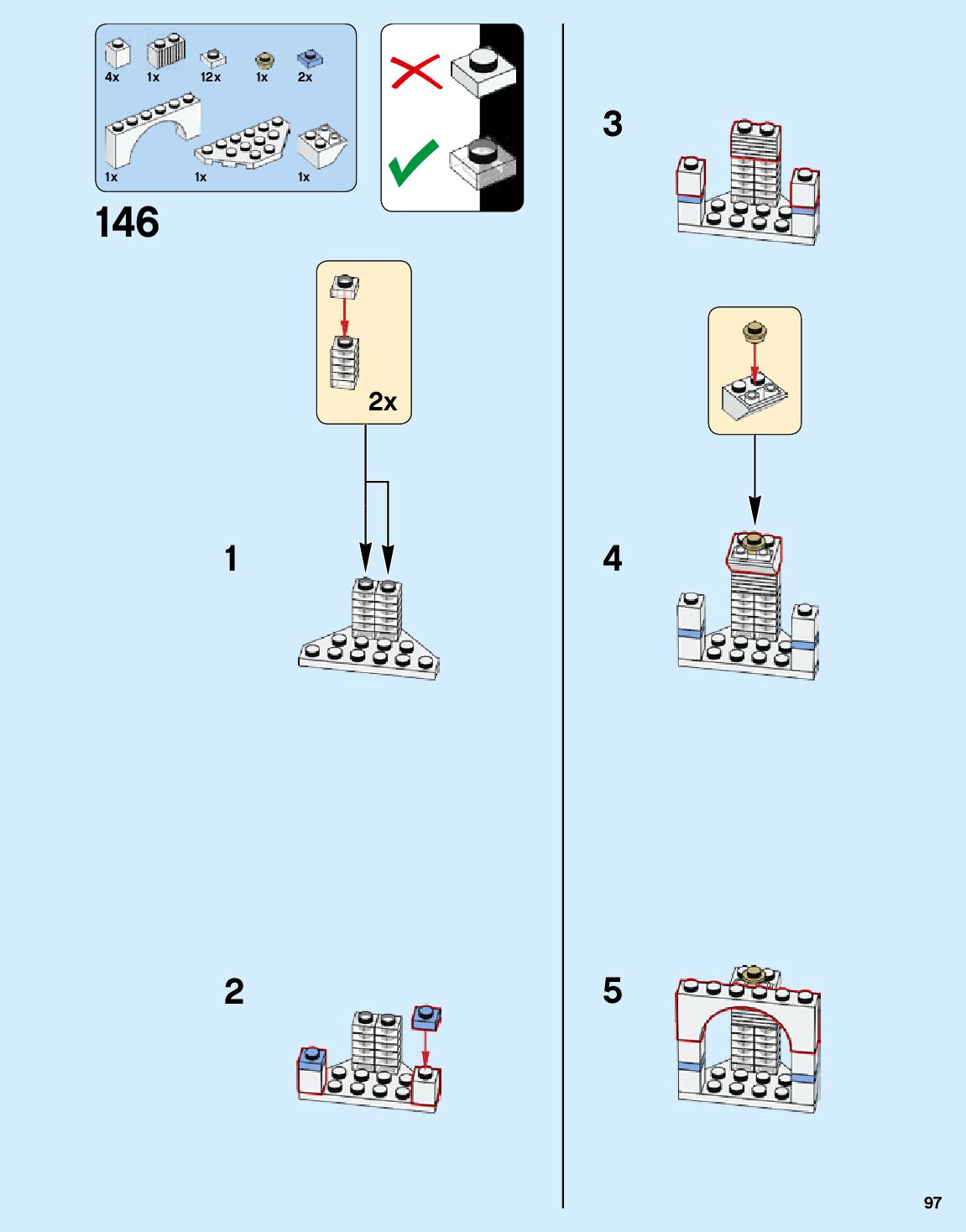 4x 1x 12x 1x 2x

1x 1x 1x

146

2x

1

2

3

4

5

97