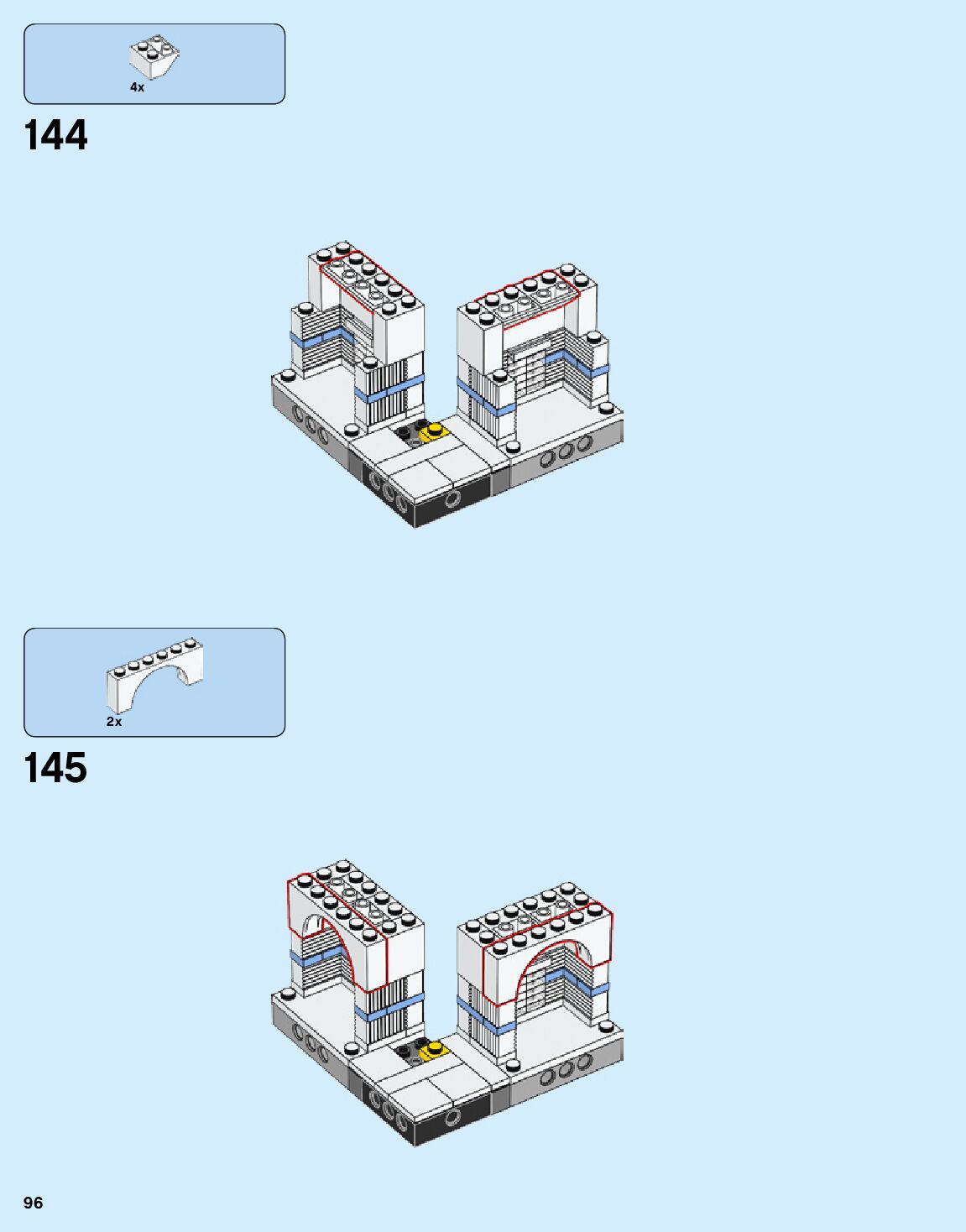 4x

144

2x

145

96