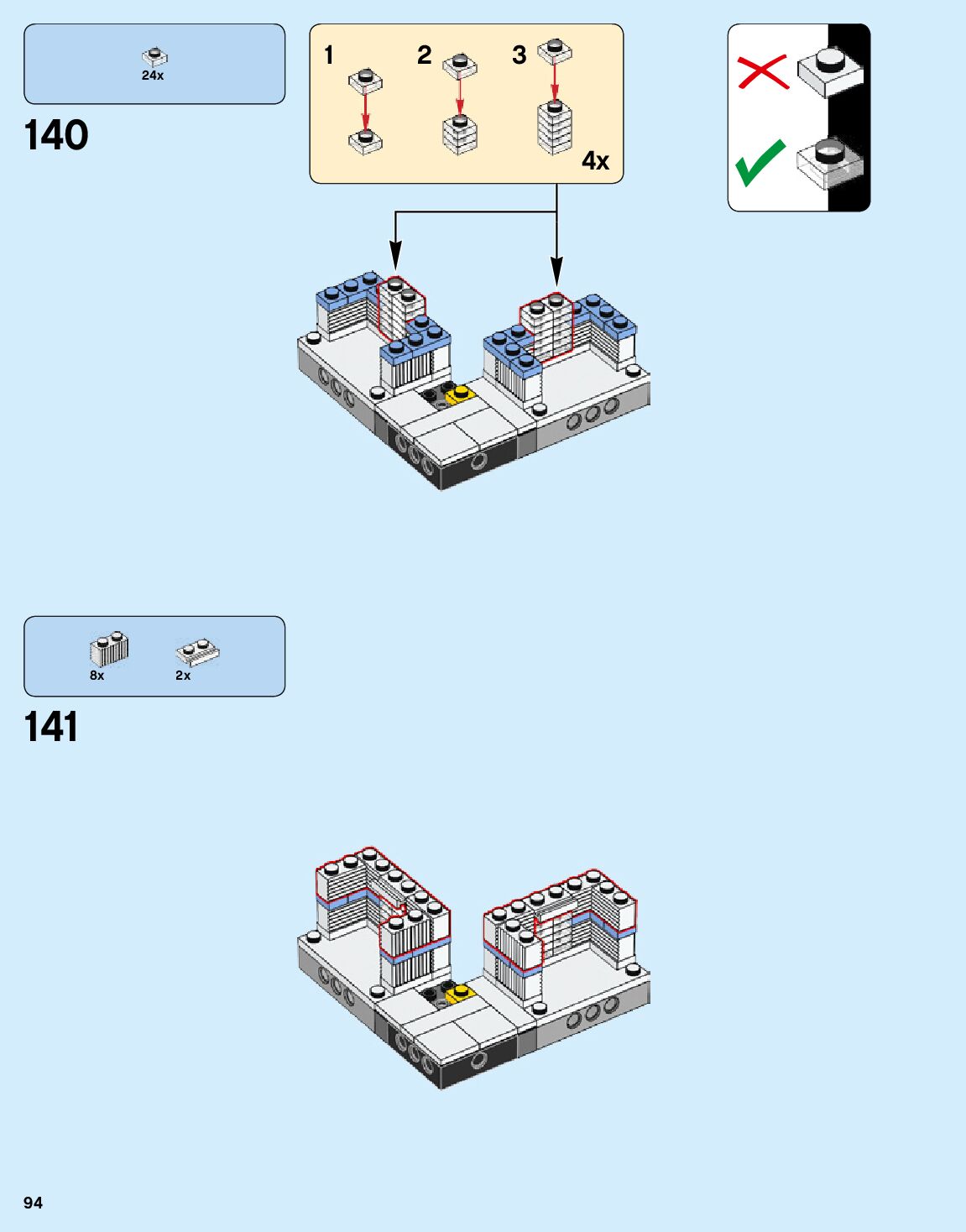 24x

140

1

2

3

4x

8x

2x

141

94