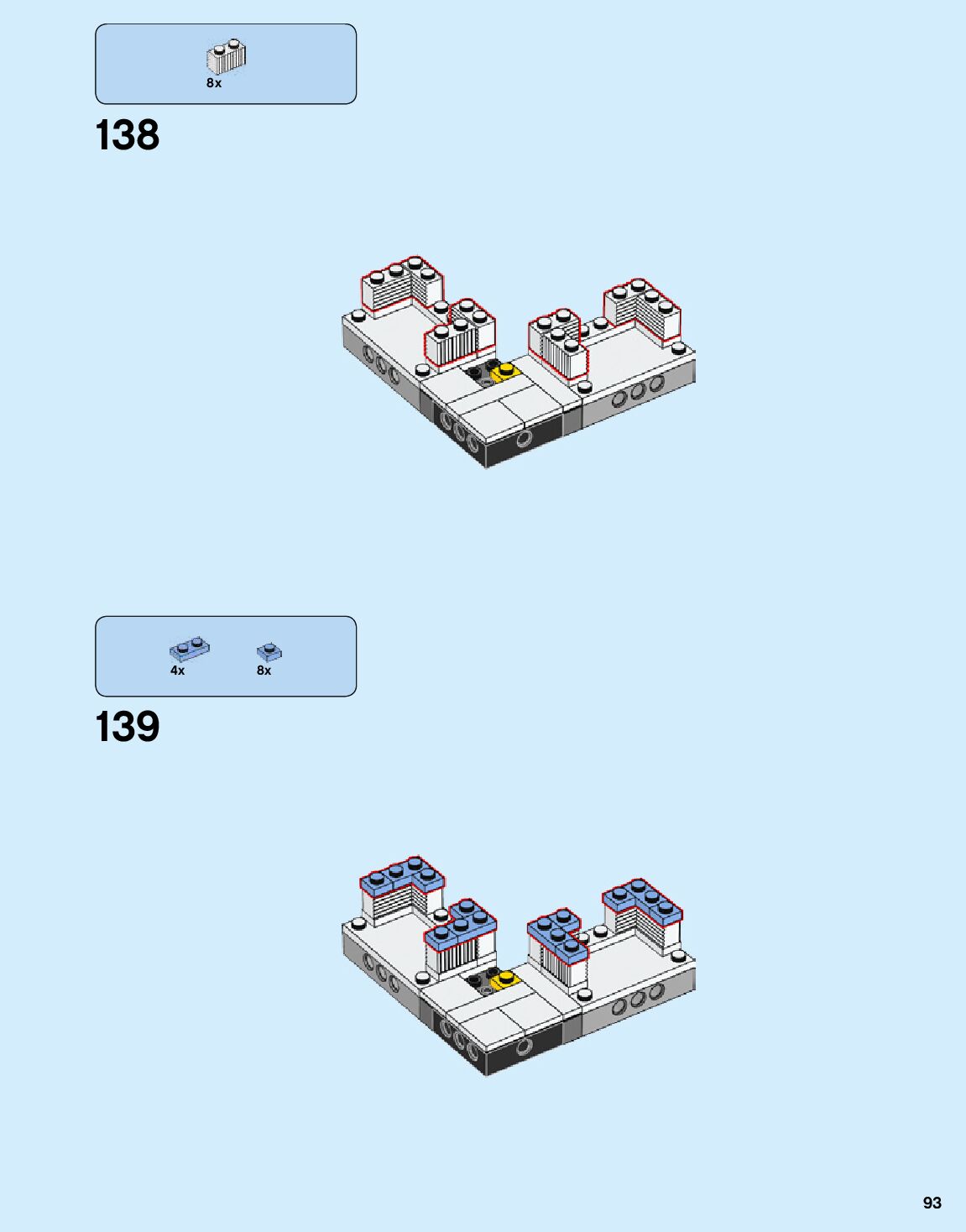 8x

138

4x 8x

139

93