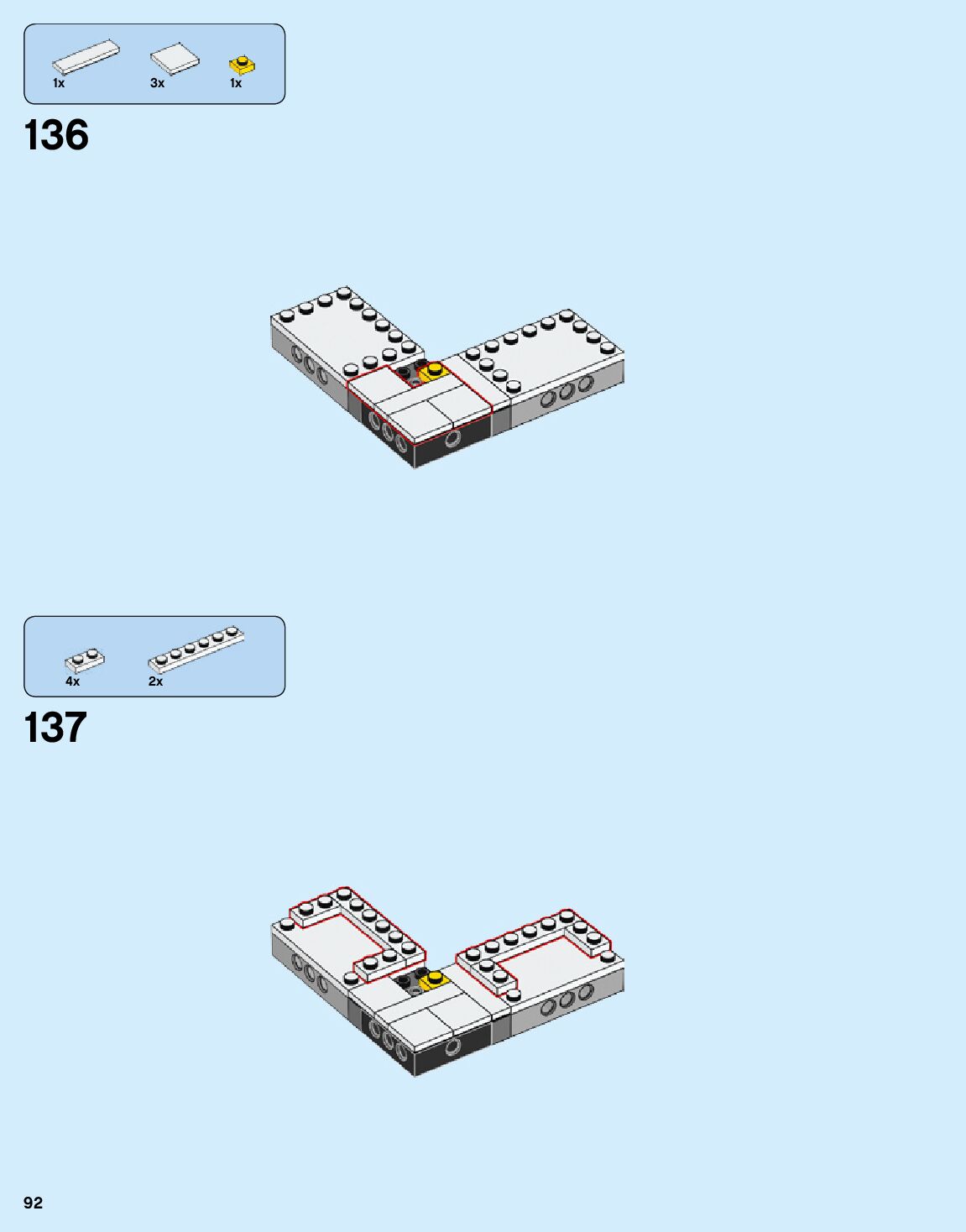 1x 3x 1x

136

4x 2x

137

92