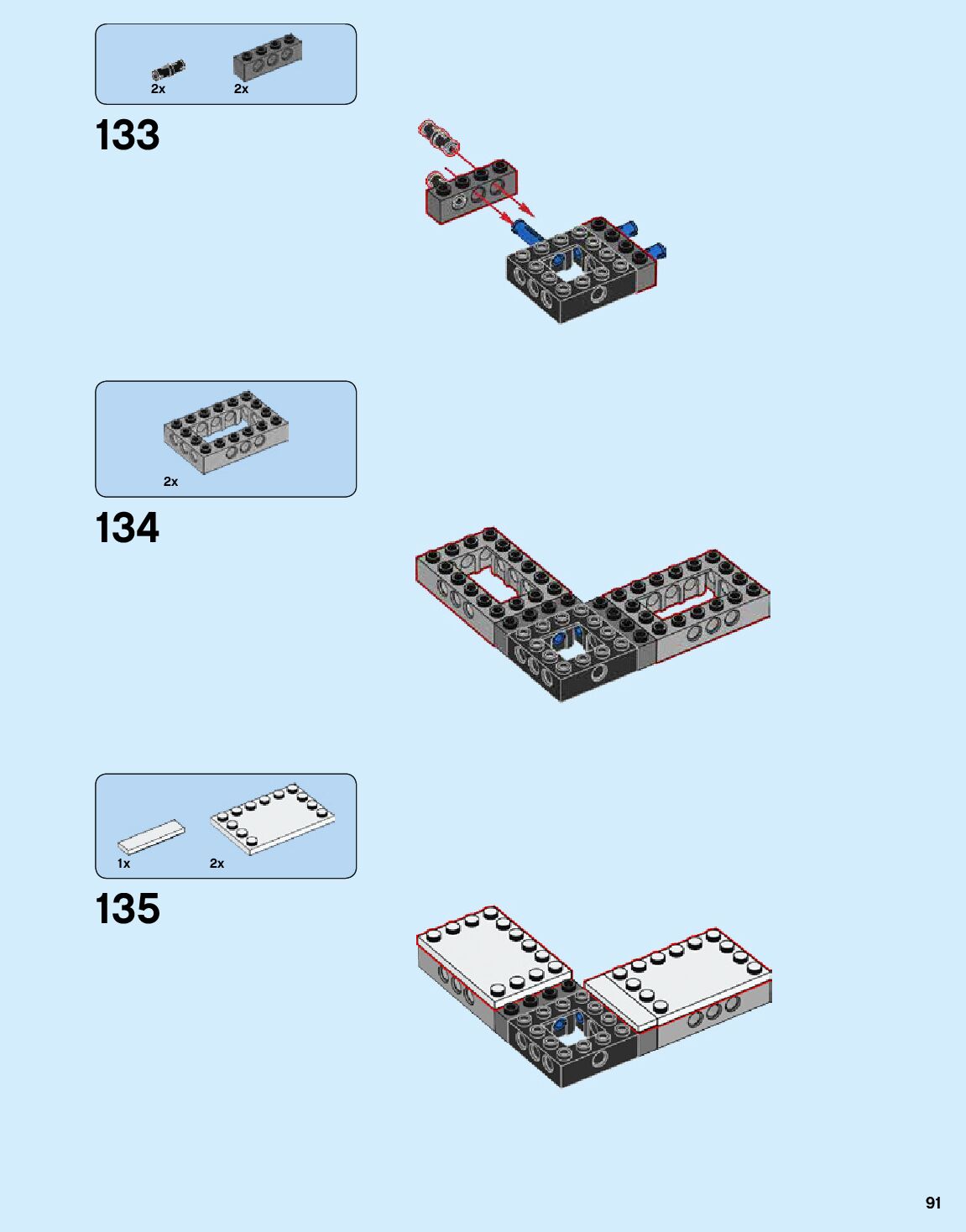 2x 2x

133

2x

134

1x 2x

135

91