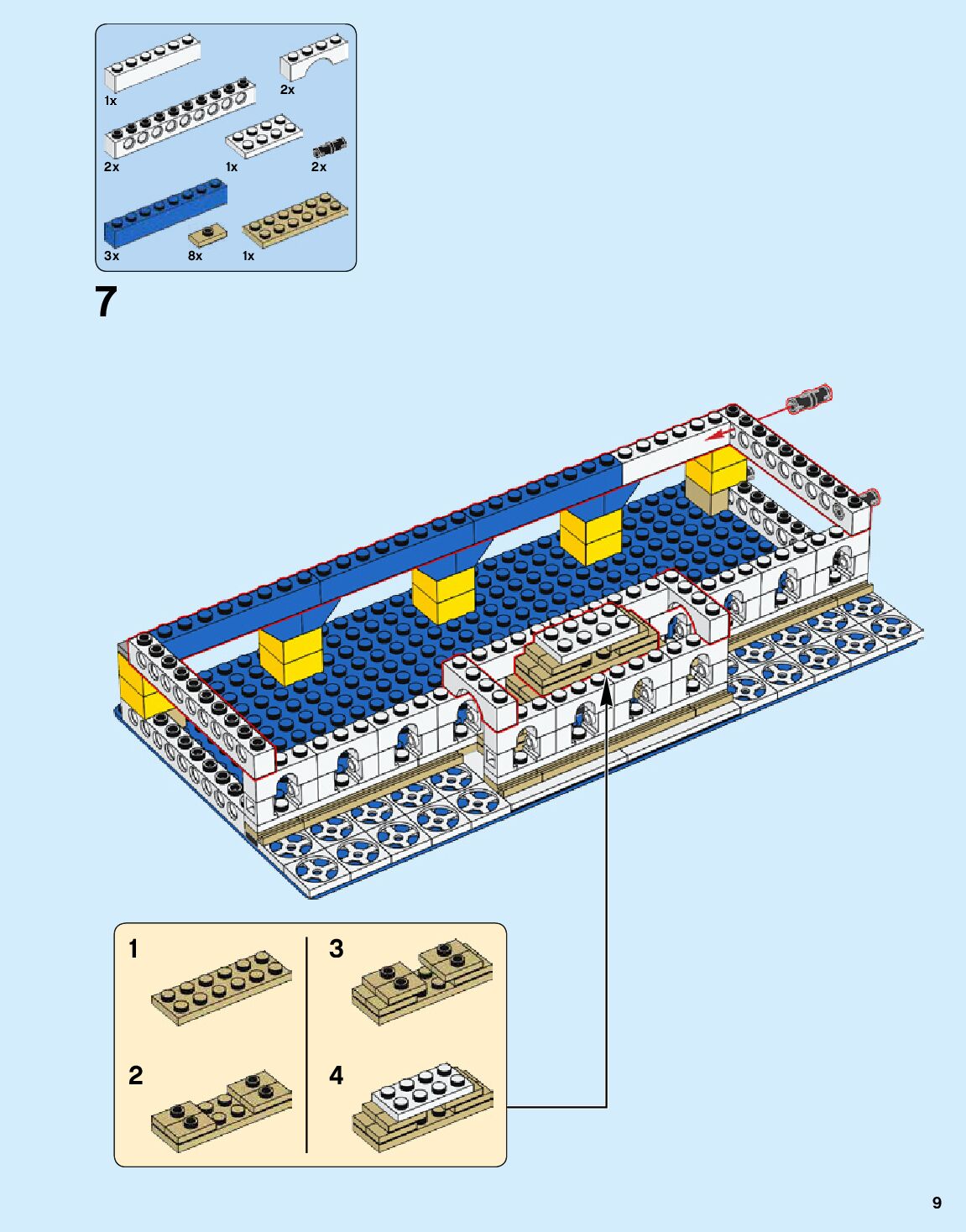 1x
2x
2x
1x
2x
3x
8x
1x

7

1
2
3
4

9