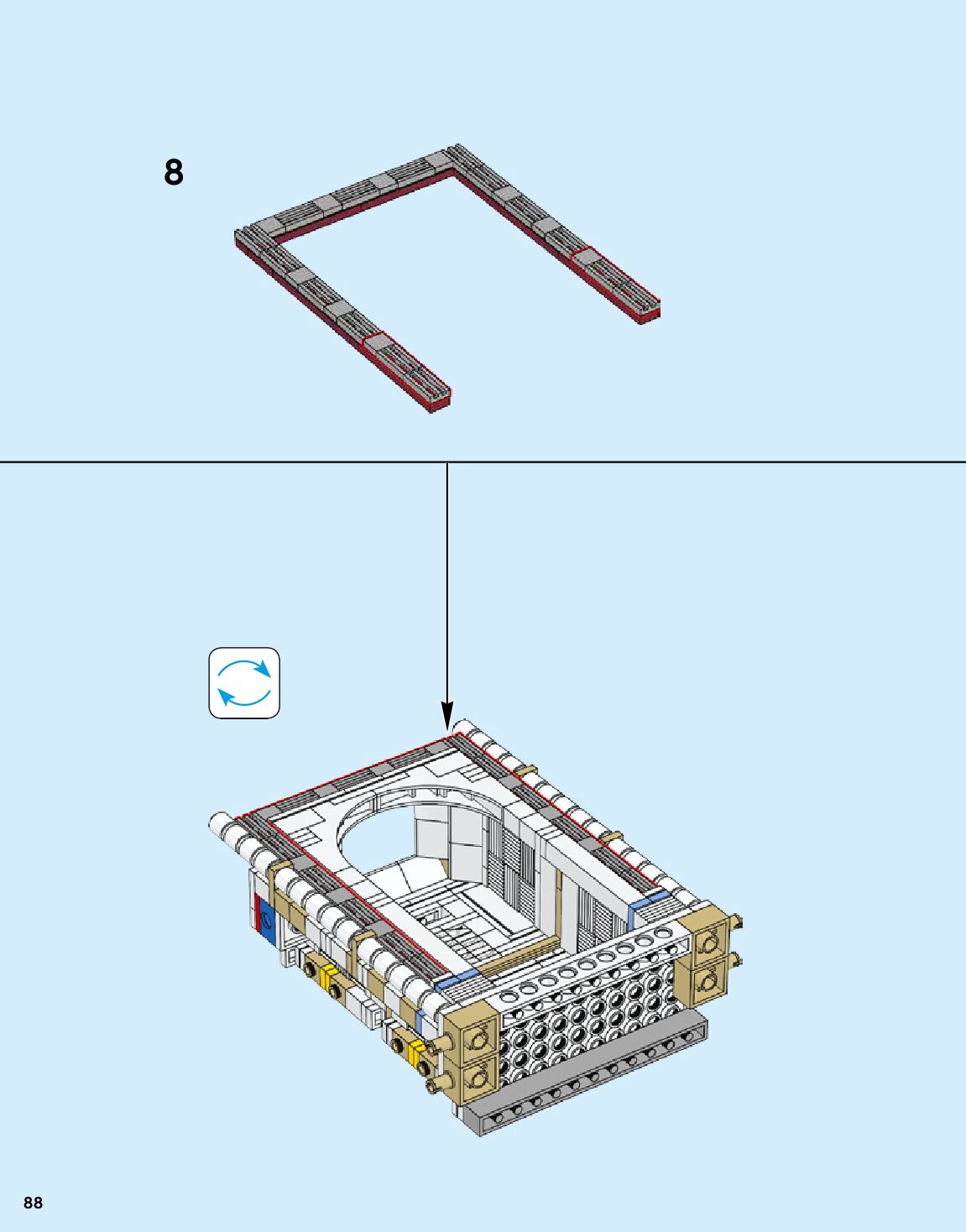 8

88