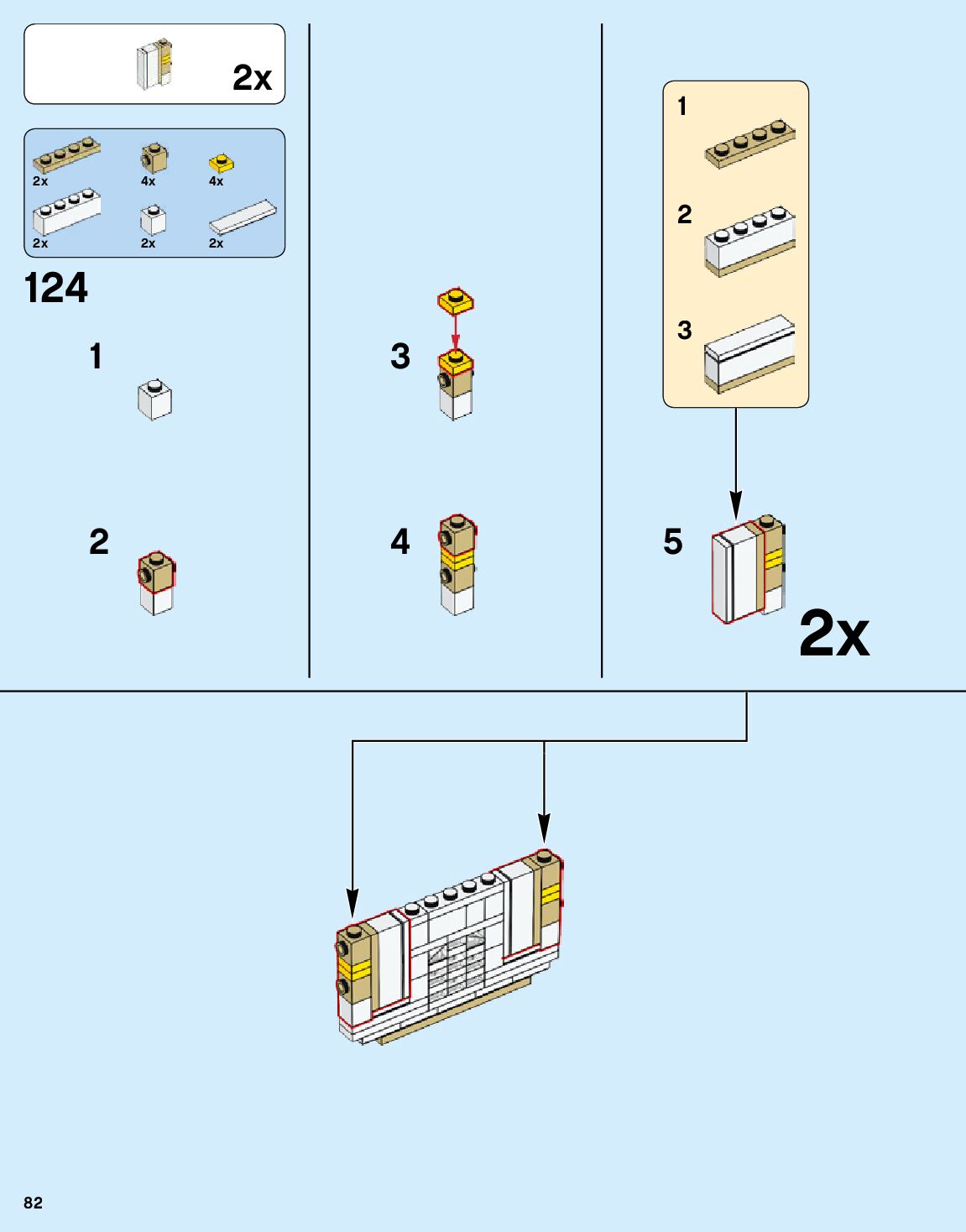 2x

2x 4x 4x
2x 2x 2x

124

1

2

3

4

1

2

3

5

2x

82