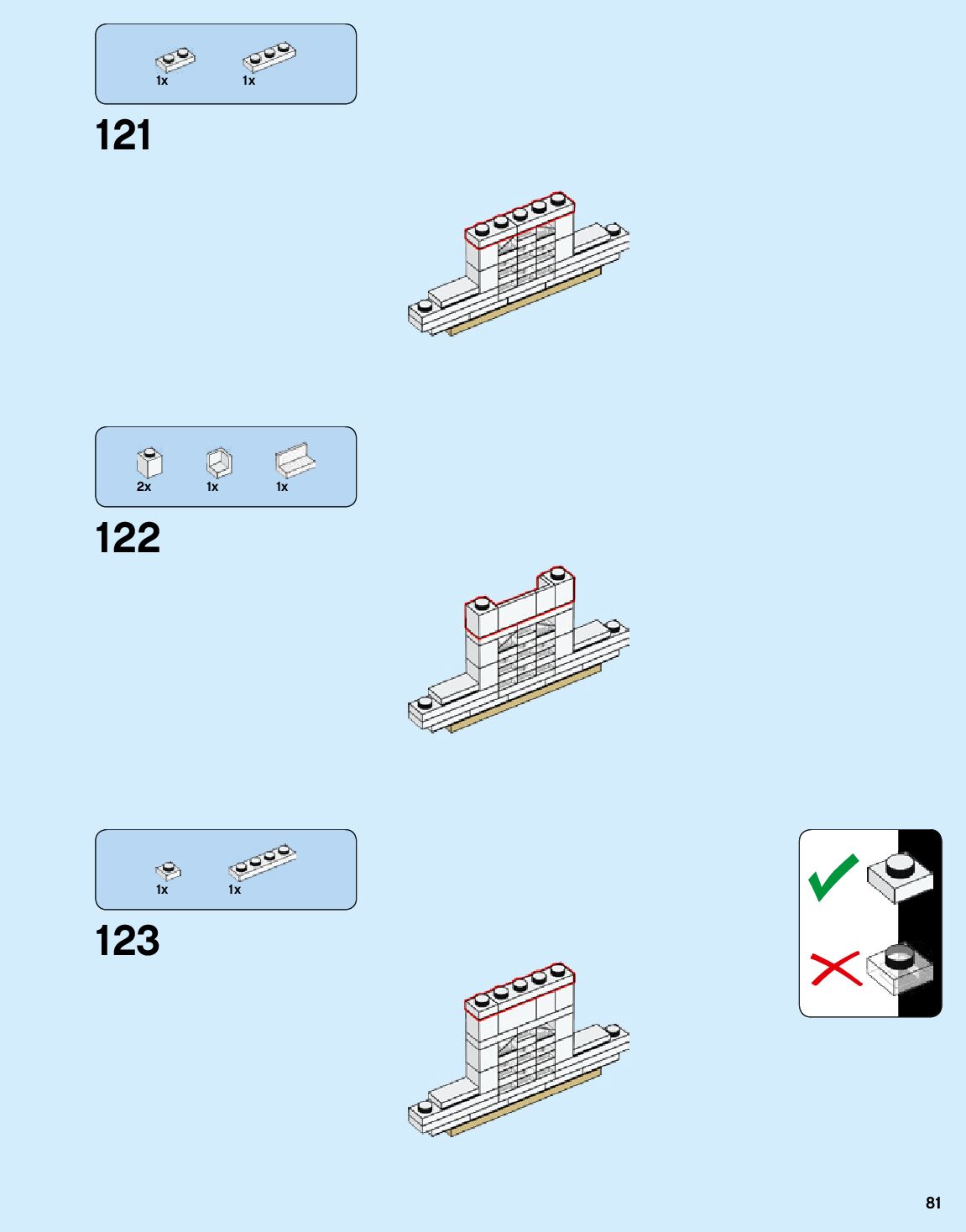 1x 1x

121

2x 1x 1x

122

1x 1x

123

81