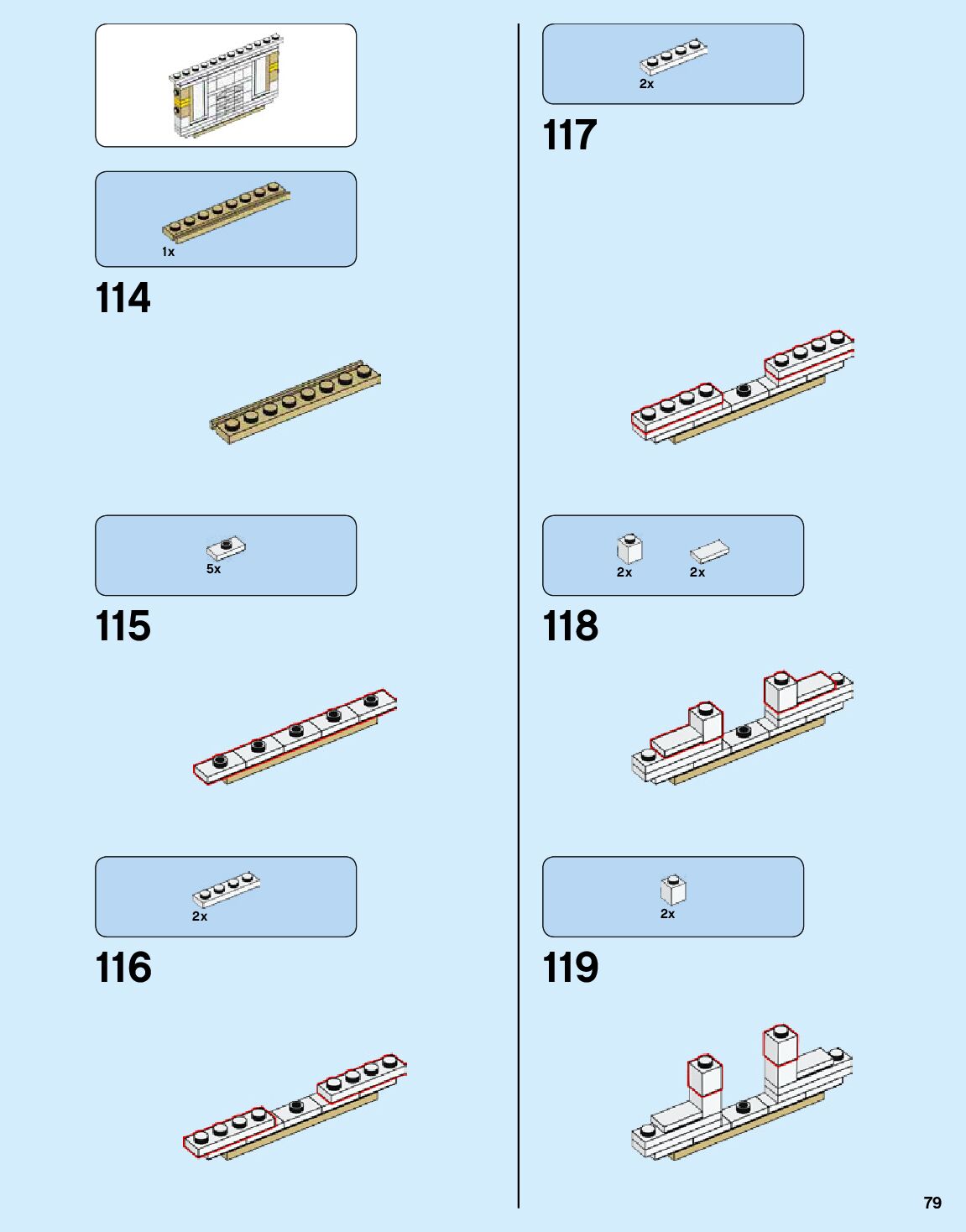 1x

114

5x

115

2x

116

2x

117

2x 2x

118

2x

119

79