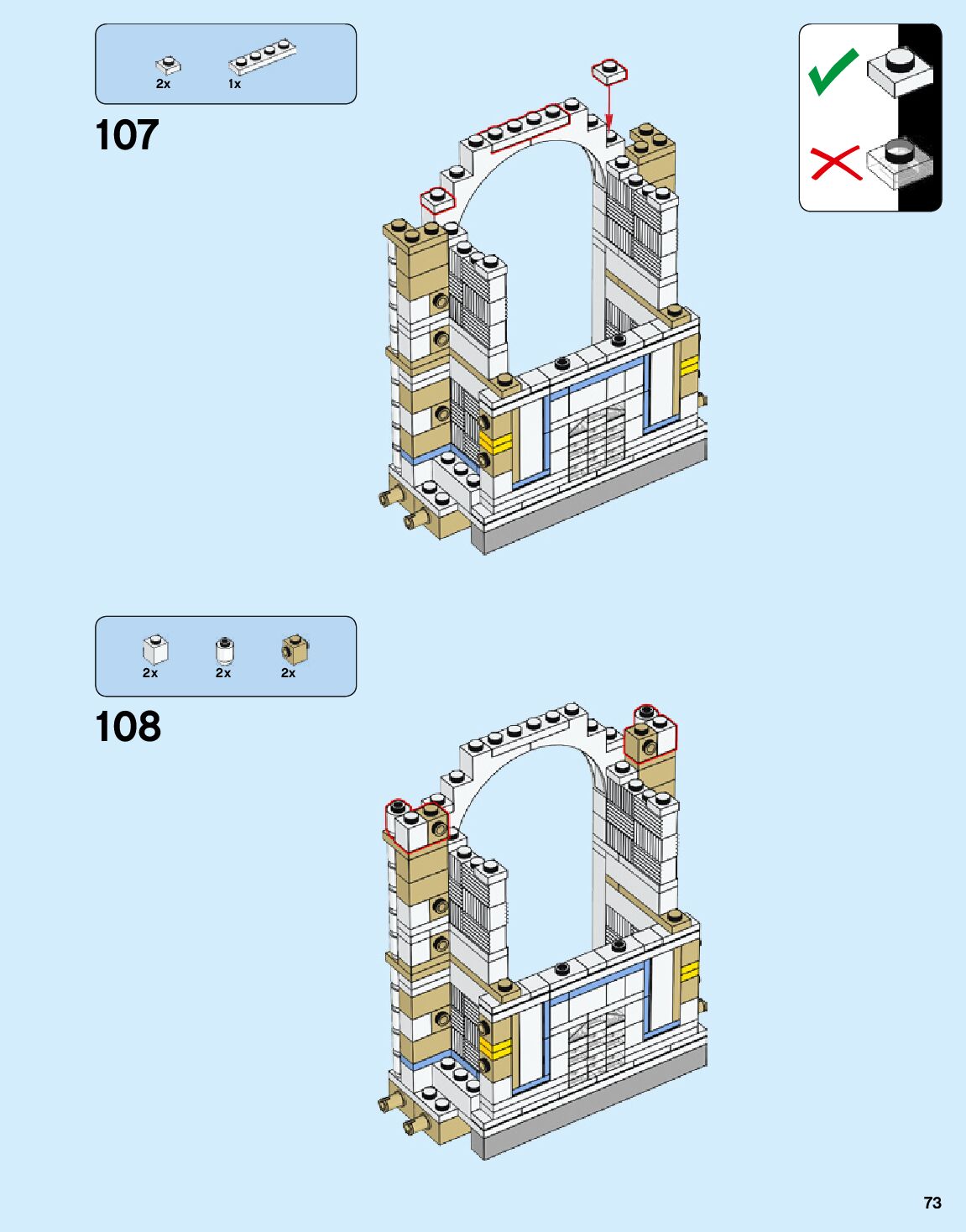 2x 1x

107

2x 2x 2x

108

73