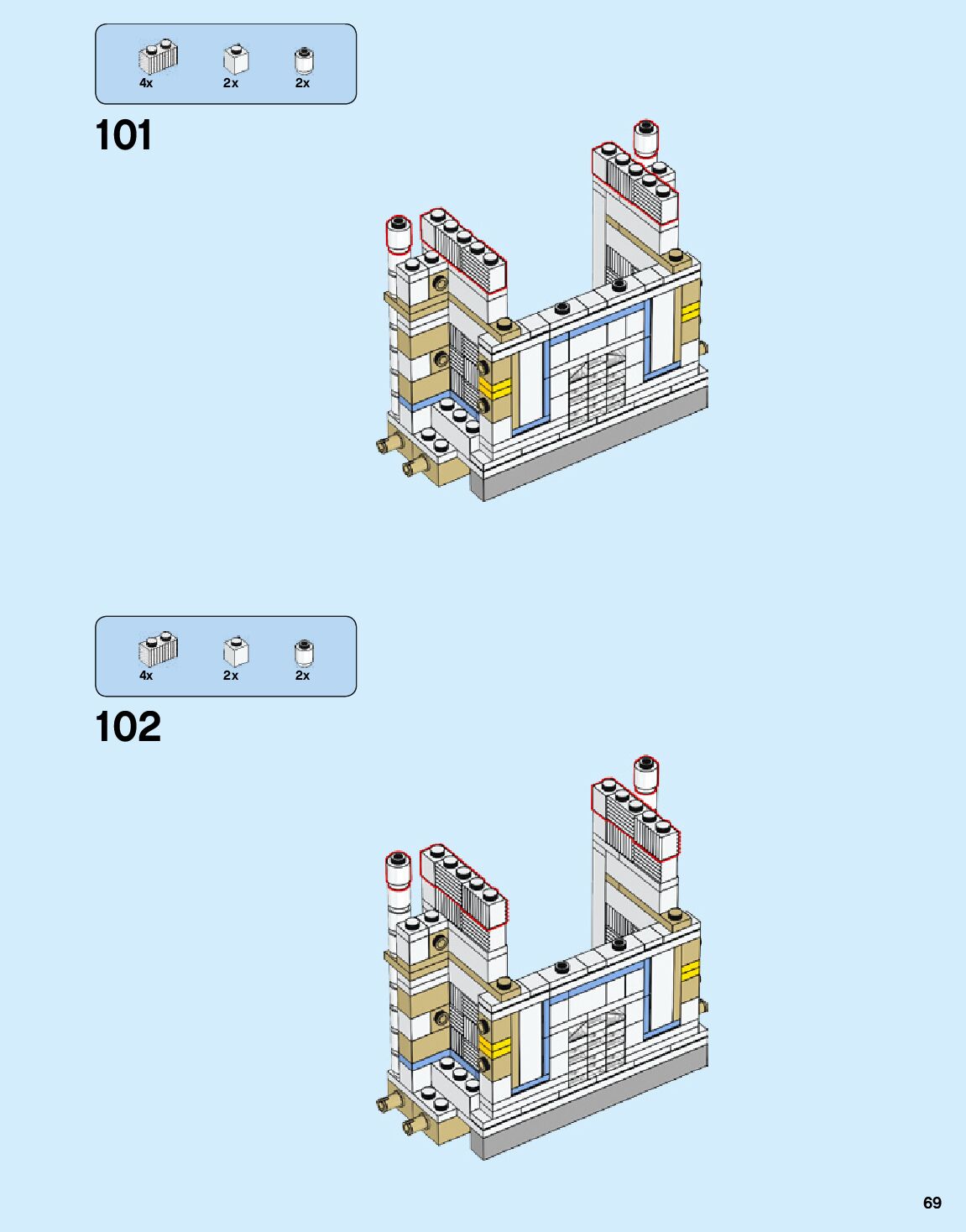 4x 2x 2x

101

4x 2x 2x

102

69