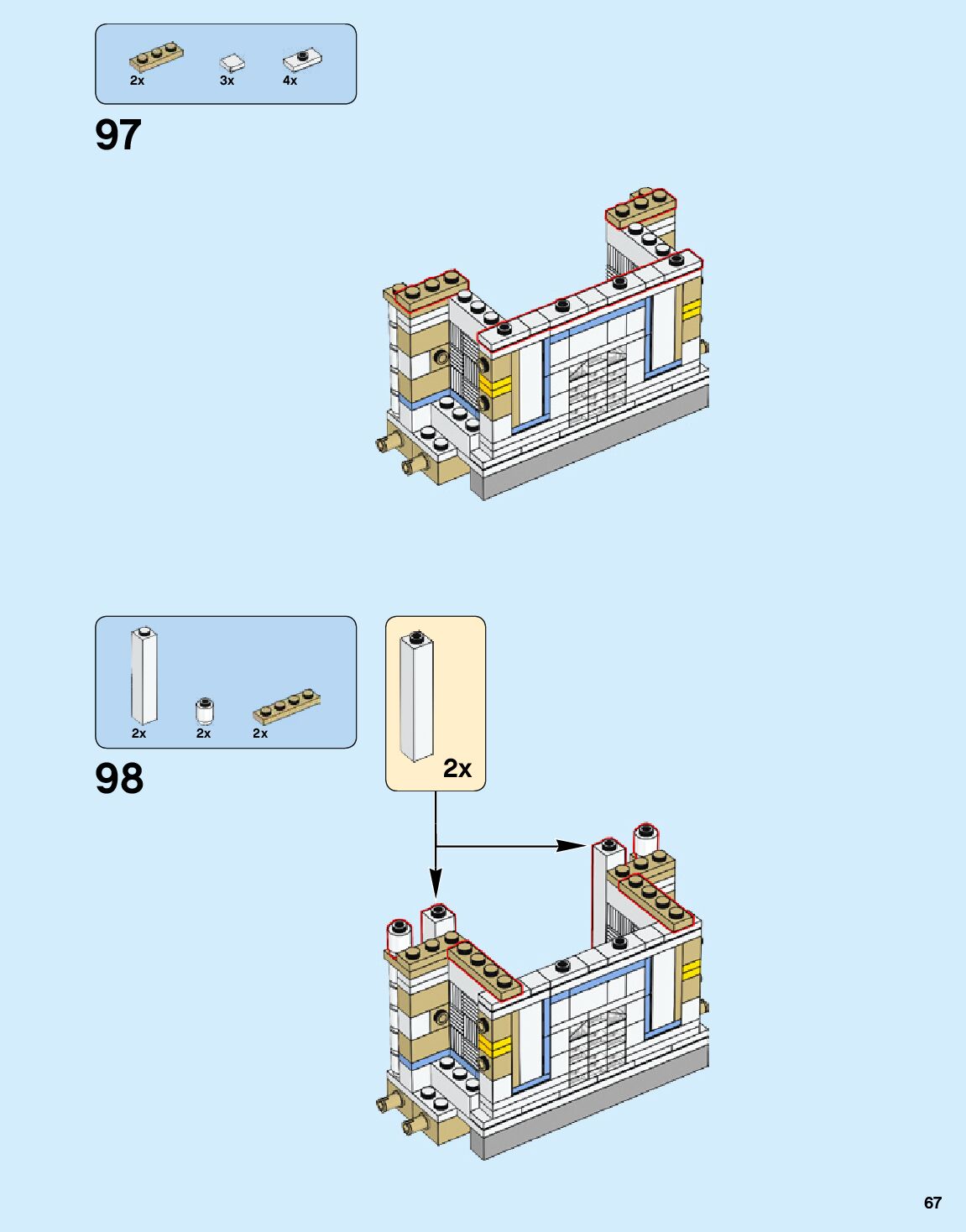 2x 3x 4x

97

2x 2x 2x

98

2x

67