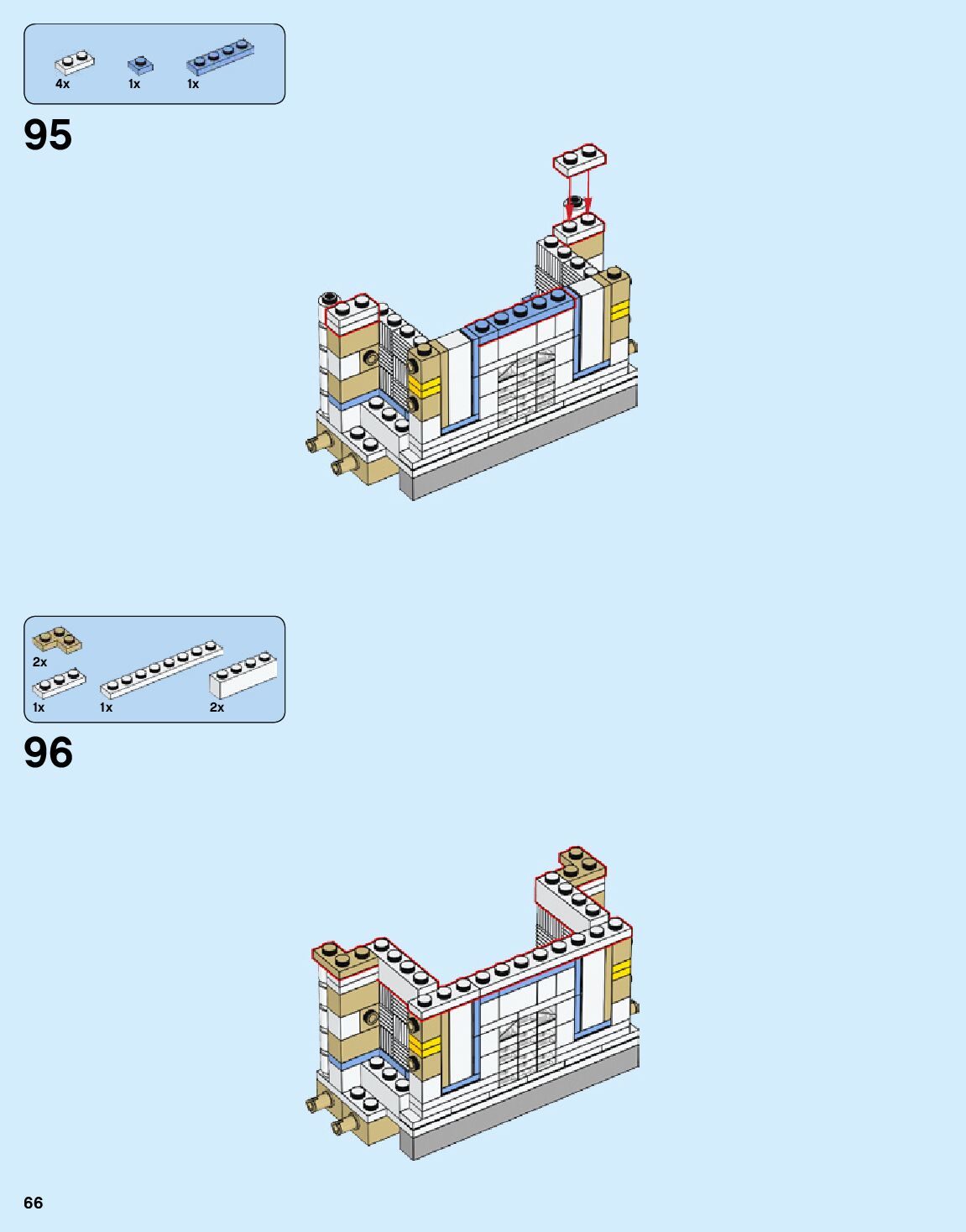 4x 1x 1x

95

2x
1x 1x 2x

96

66