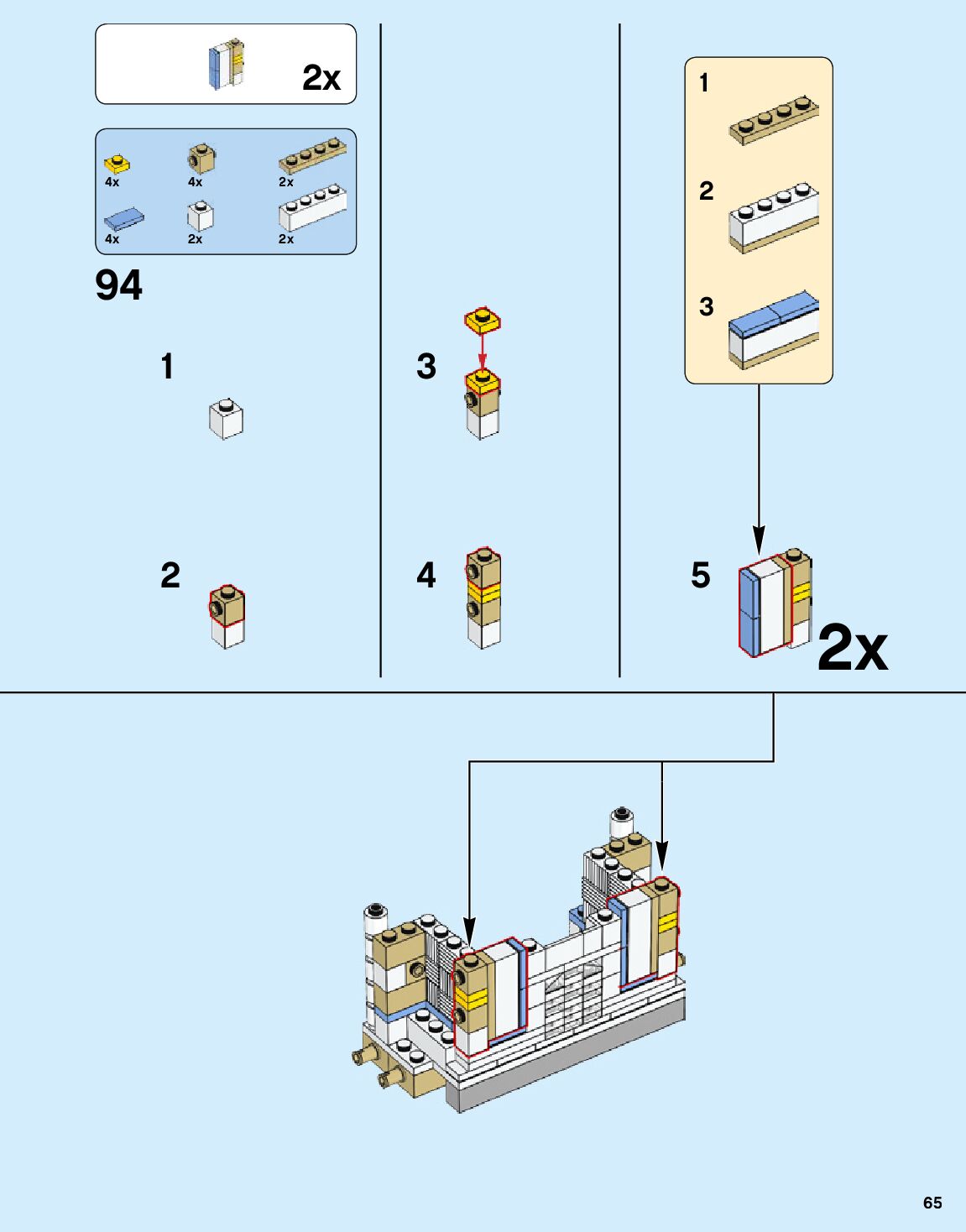 2x

4x 4x 2x
4x 2x 2x

94

1

2

3

4

1

2

3

5

2x

65