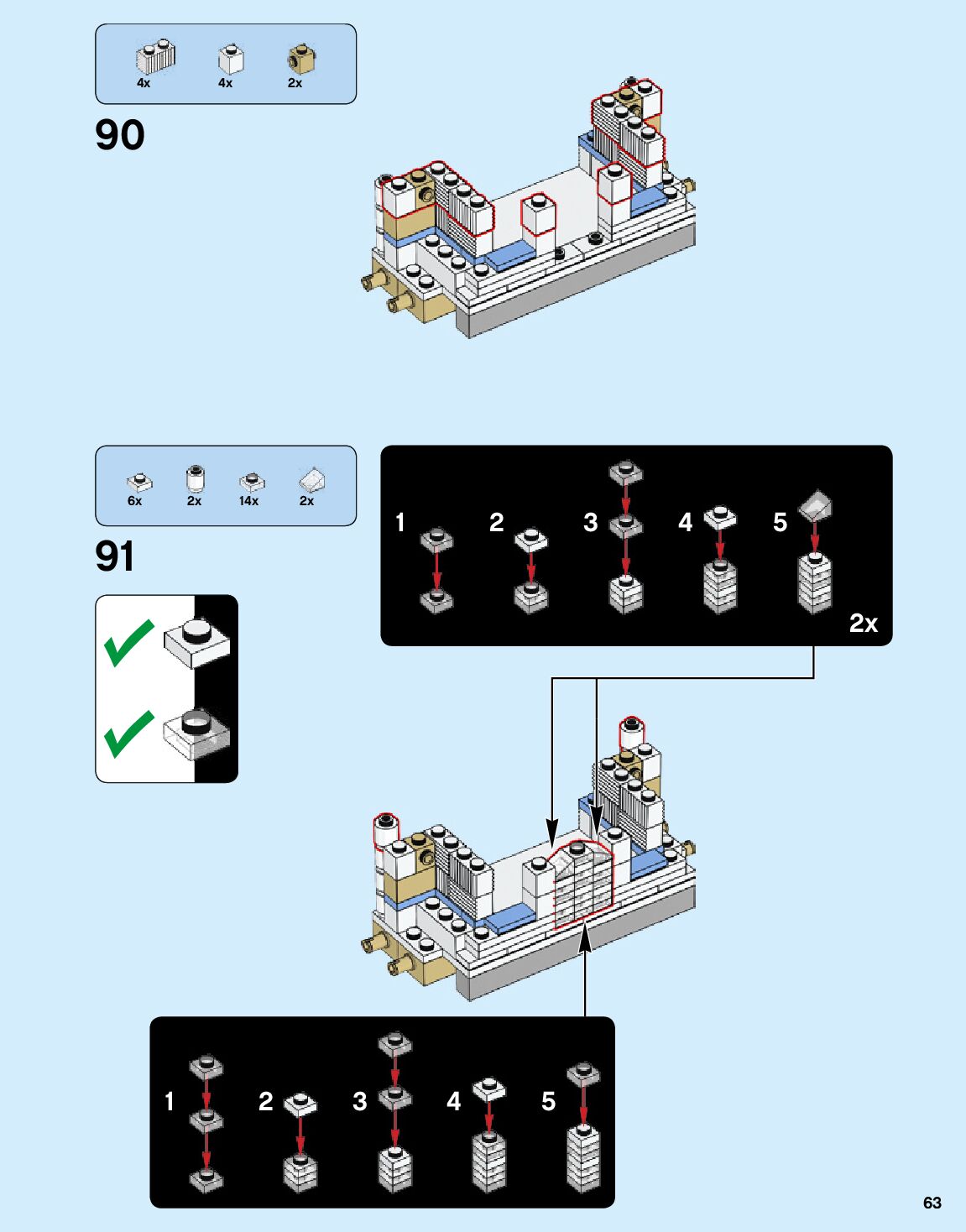 4x 4x 2x

90

6x 2x 14x 2x

91

1 2 3 4 5

2x

1 2 3 4 5

63