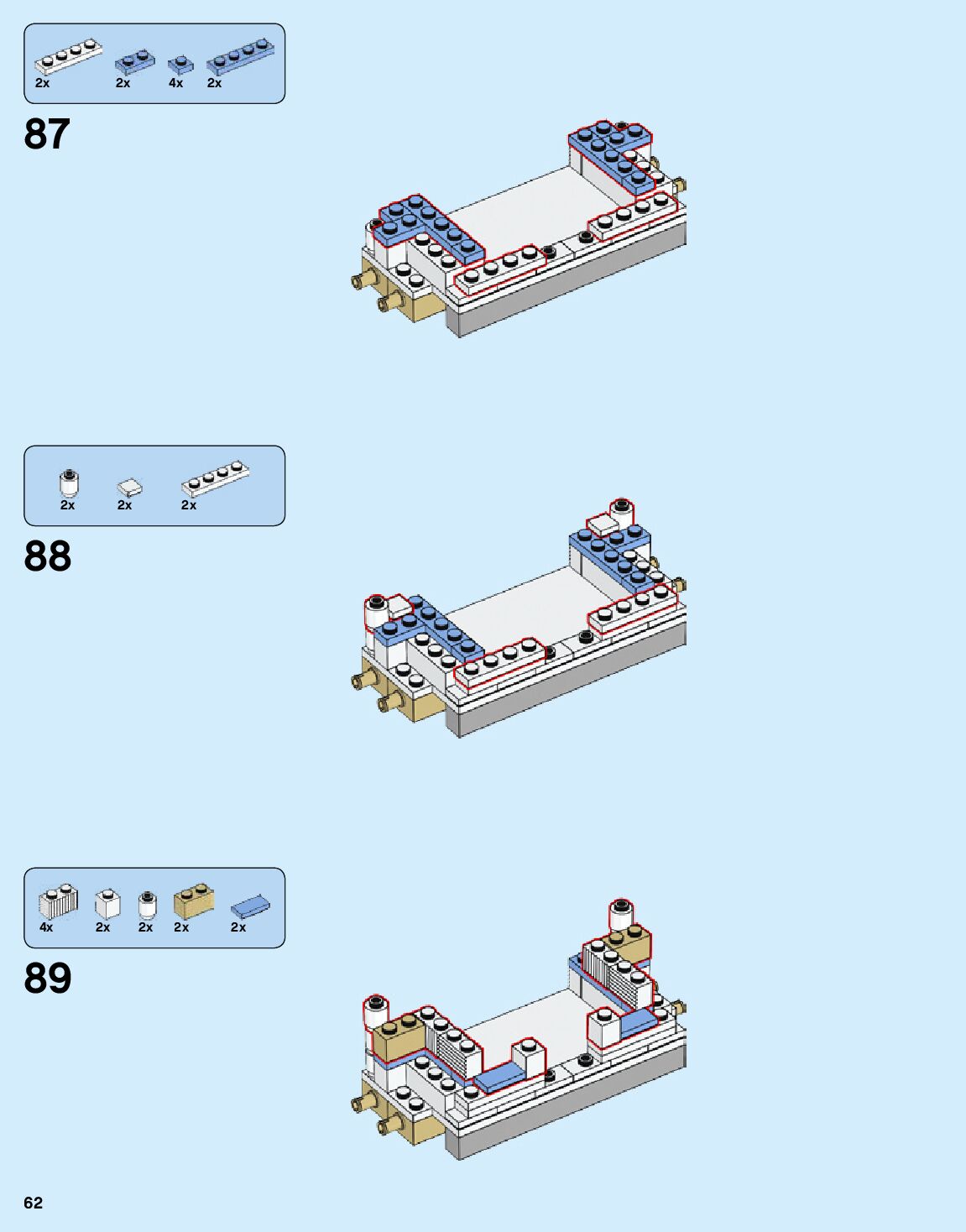 2x 2x 4x 2x

87

2x 2x 2x

88

4x 2x 2x 2x 2x

89

62