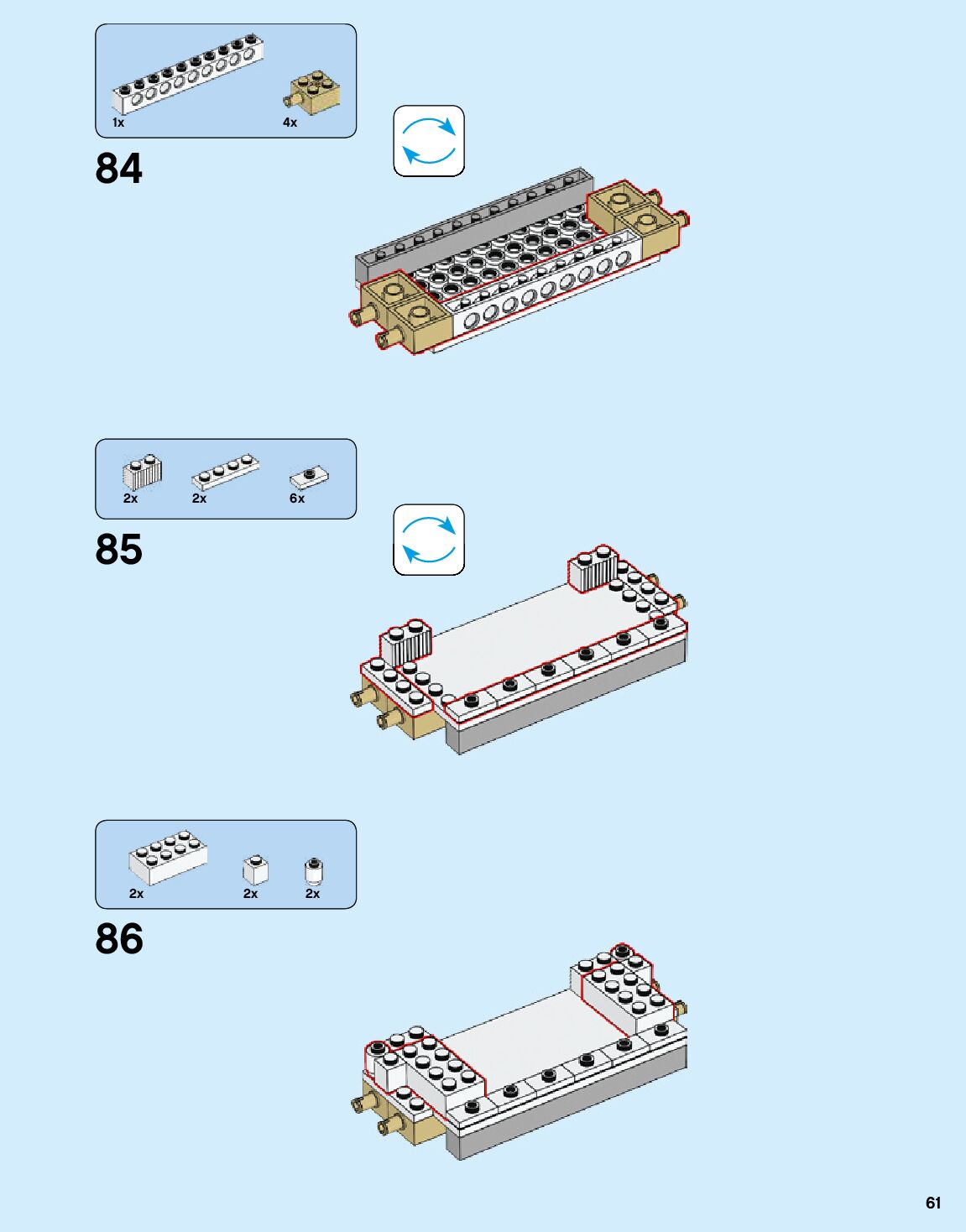 1x
4x

84

2x
2x
6x

85

2x
2x
2x

86

61