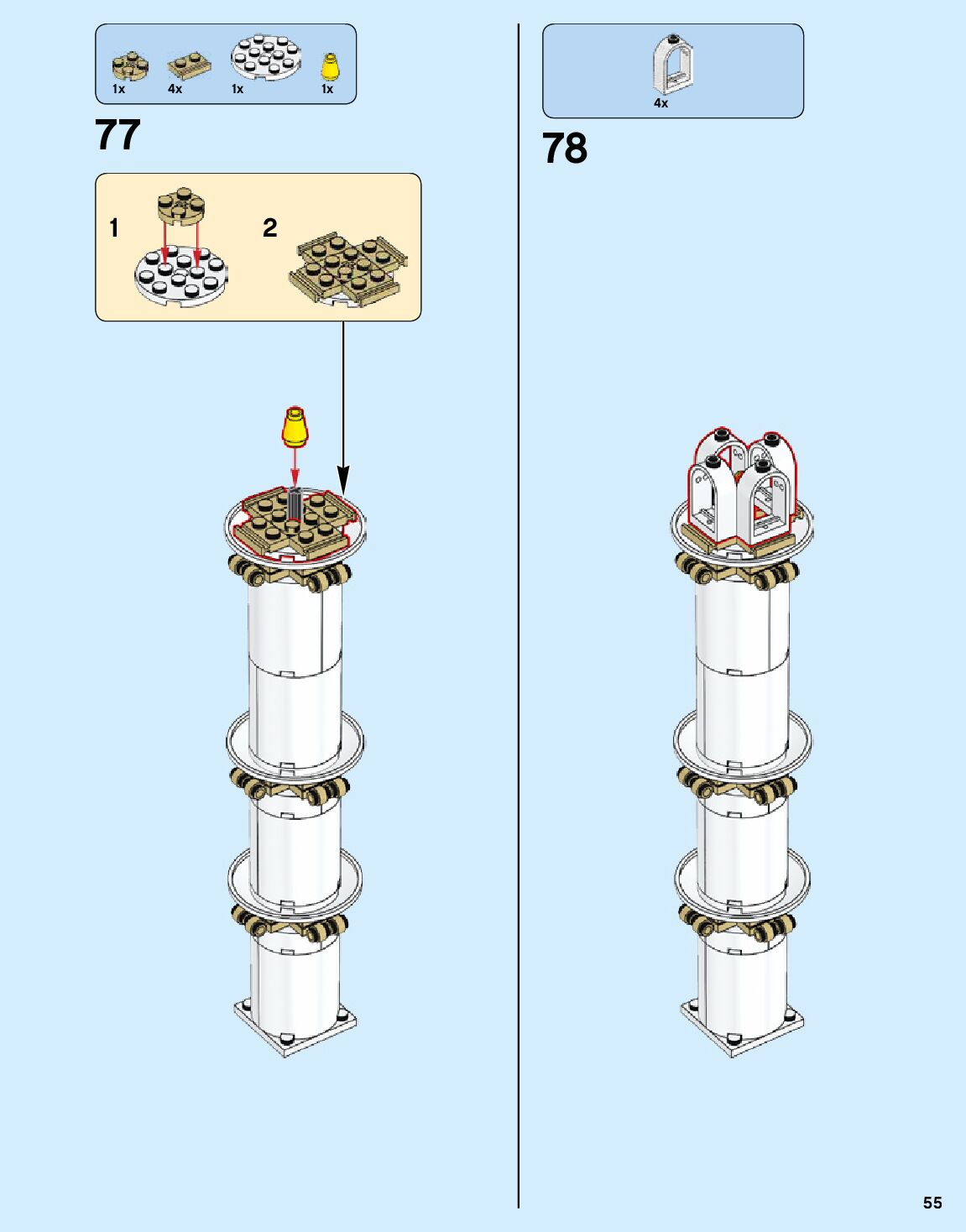 1x 4x 1x 1x

77

1

2

4x

78

55