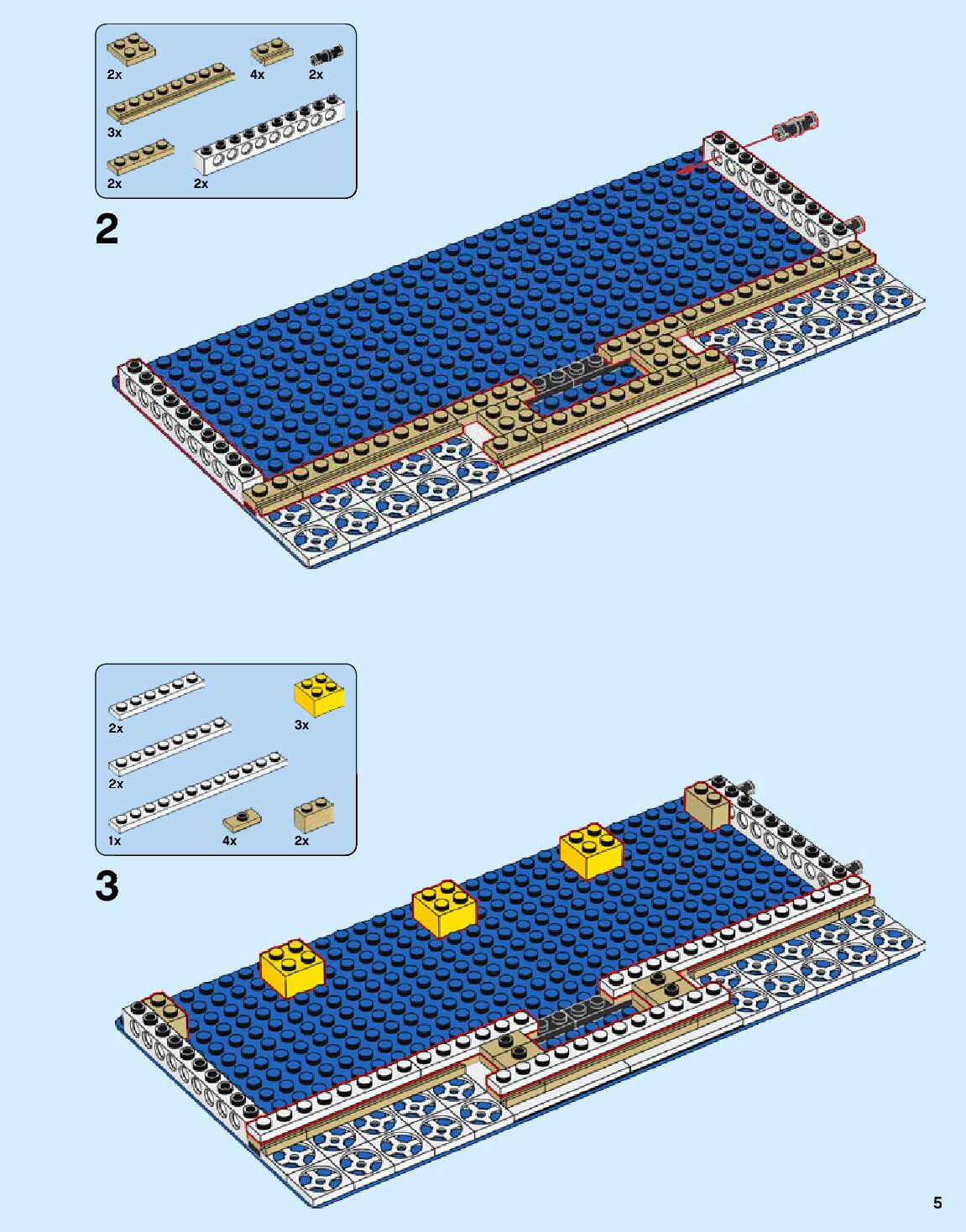 2x 4x 2x
3x
2x 2x

2

2x 3x
2x
1x 4x 2x

3

5