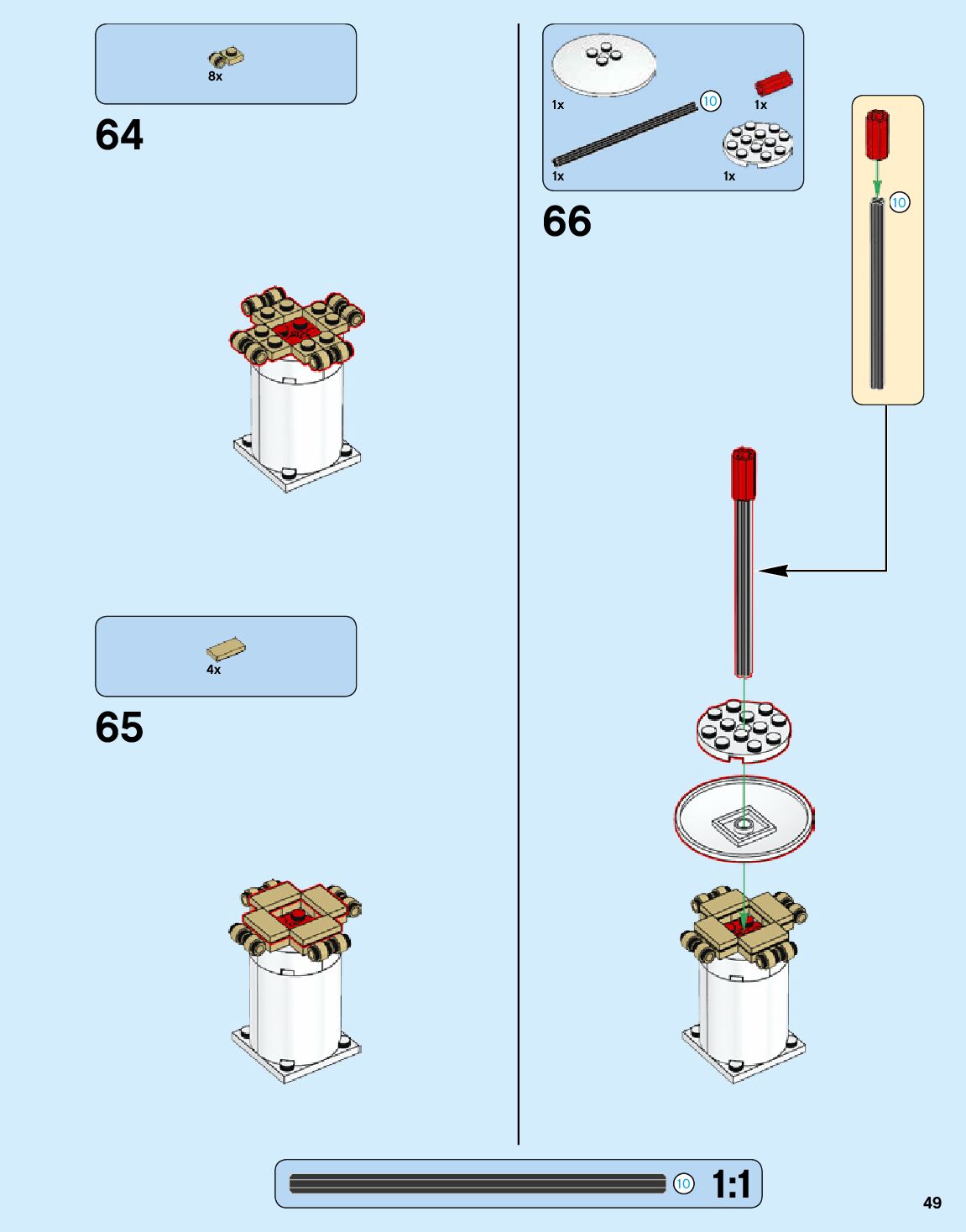 8x

64

4x

65

1x

10

1x

1x

1x

66

10

10

1:1

49